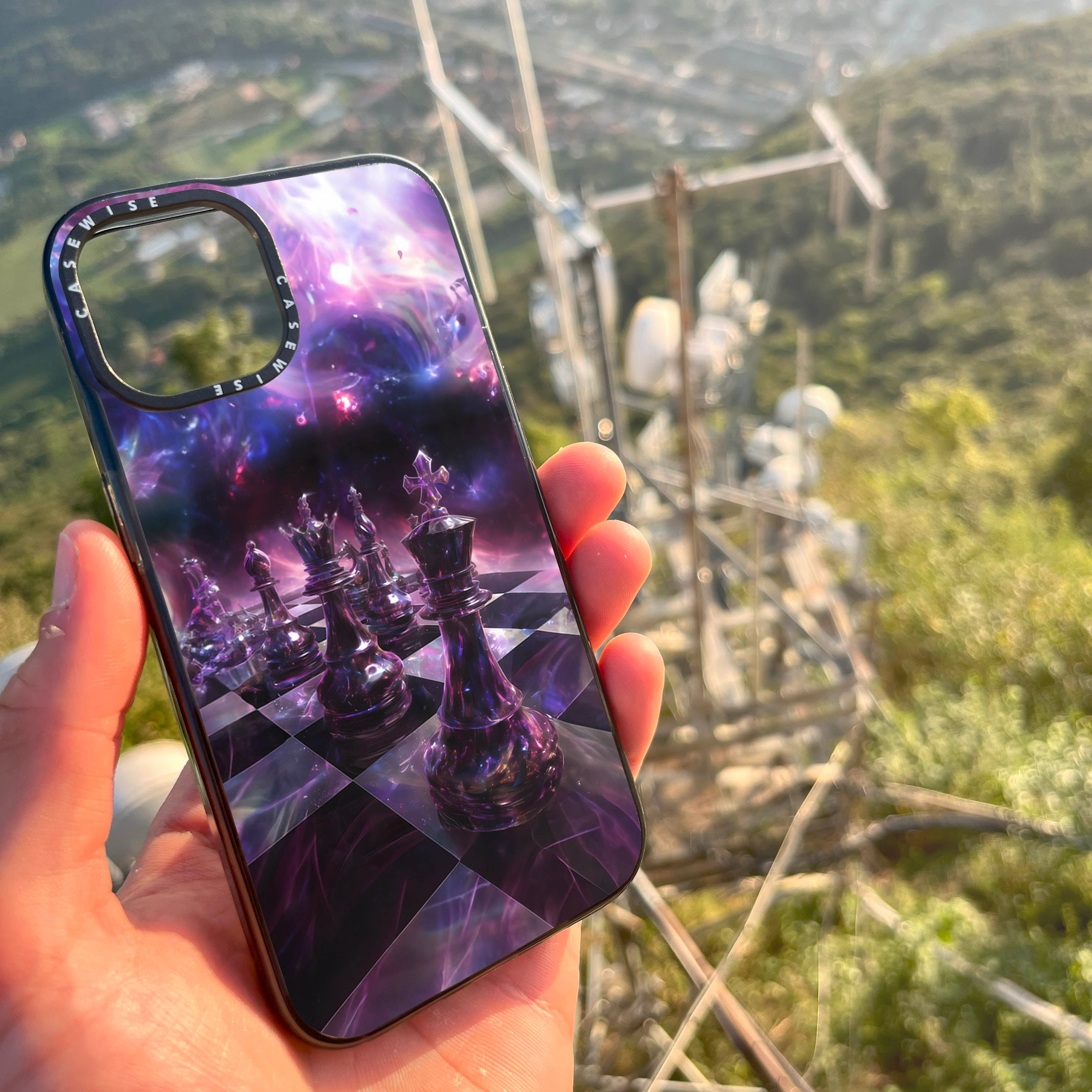 CASEWISE CASEWISE