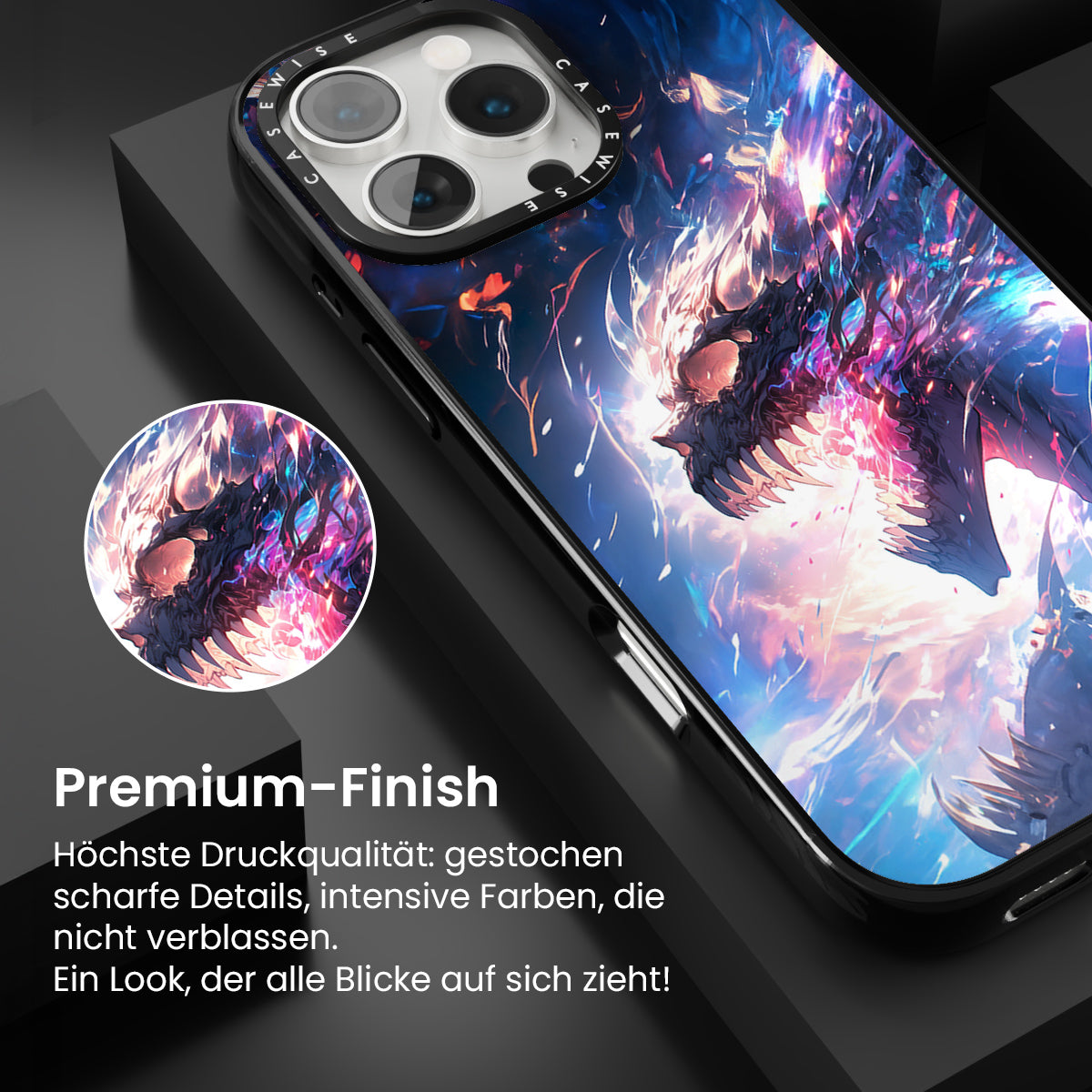 CASEWISE CASEWISE

Premium-Finish

Höchste Druckqualität: gestochen scharfe Details, intensive Farben, die nicht verblassen.
Ein Look, der alle Blicke auf sich zieht!