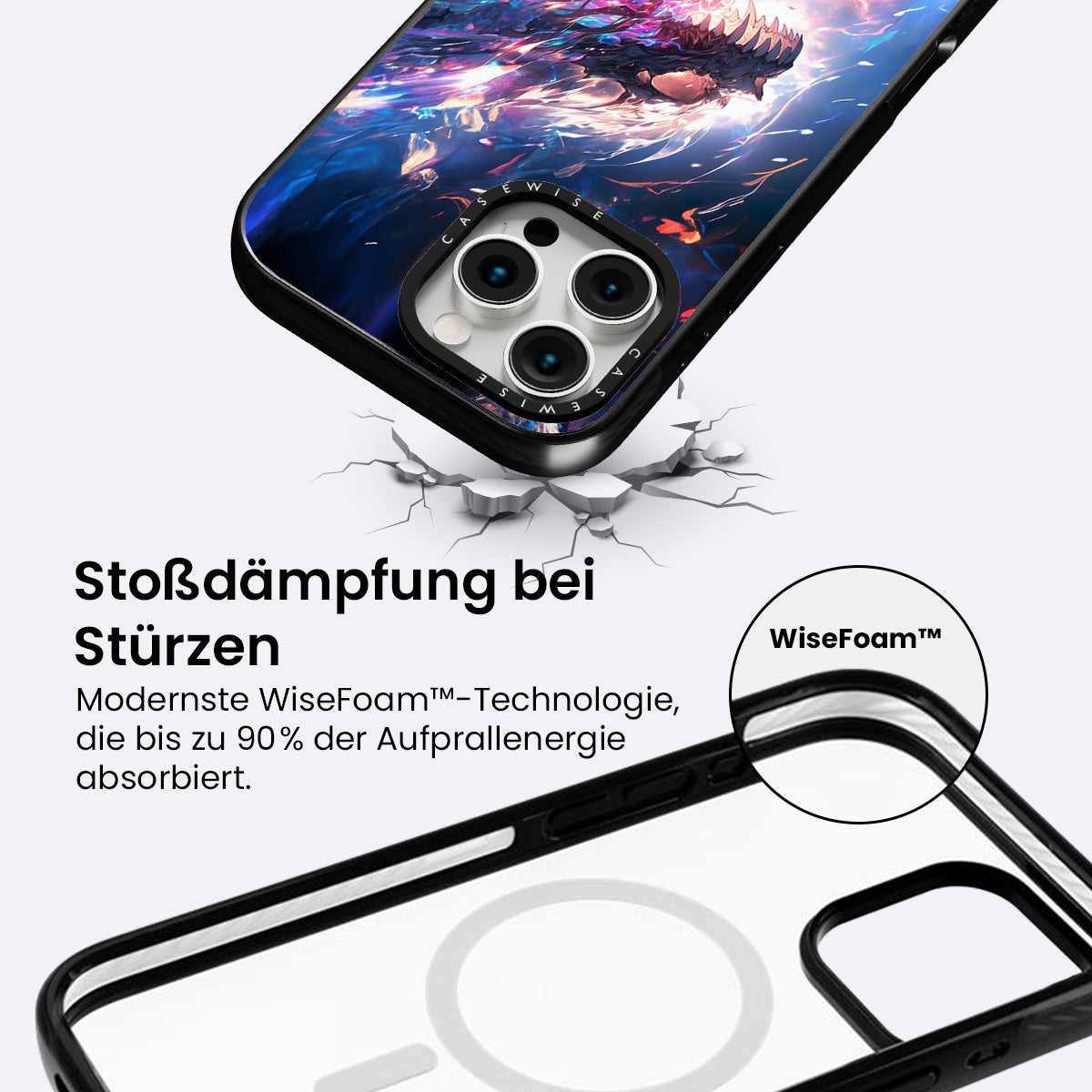 CASEWISE

CASEWISE

Stoßdämpfung bei Stürzen

Modernste WiseFoam™-Technologie, die bis zu 90% der Aufprallenergie absorbiert.

WiseFoam™