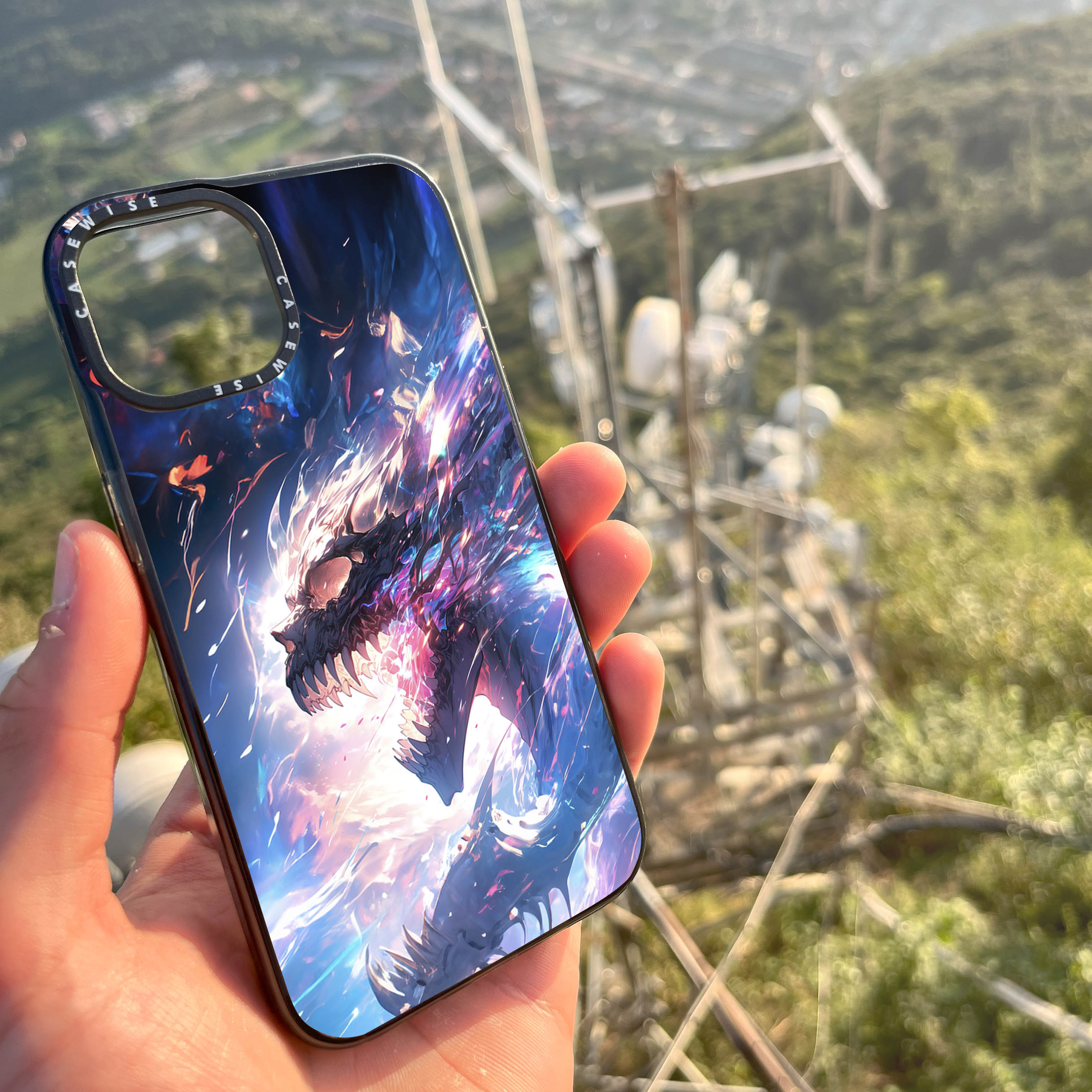 CASEWISE CASEWISE