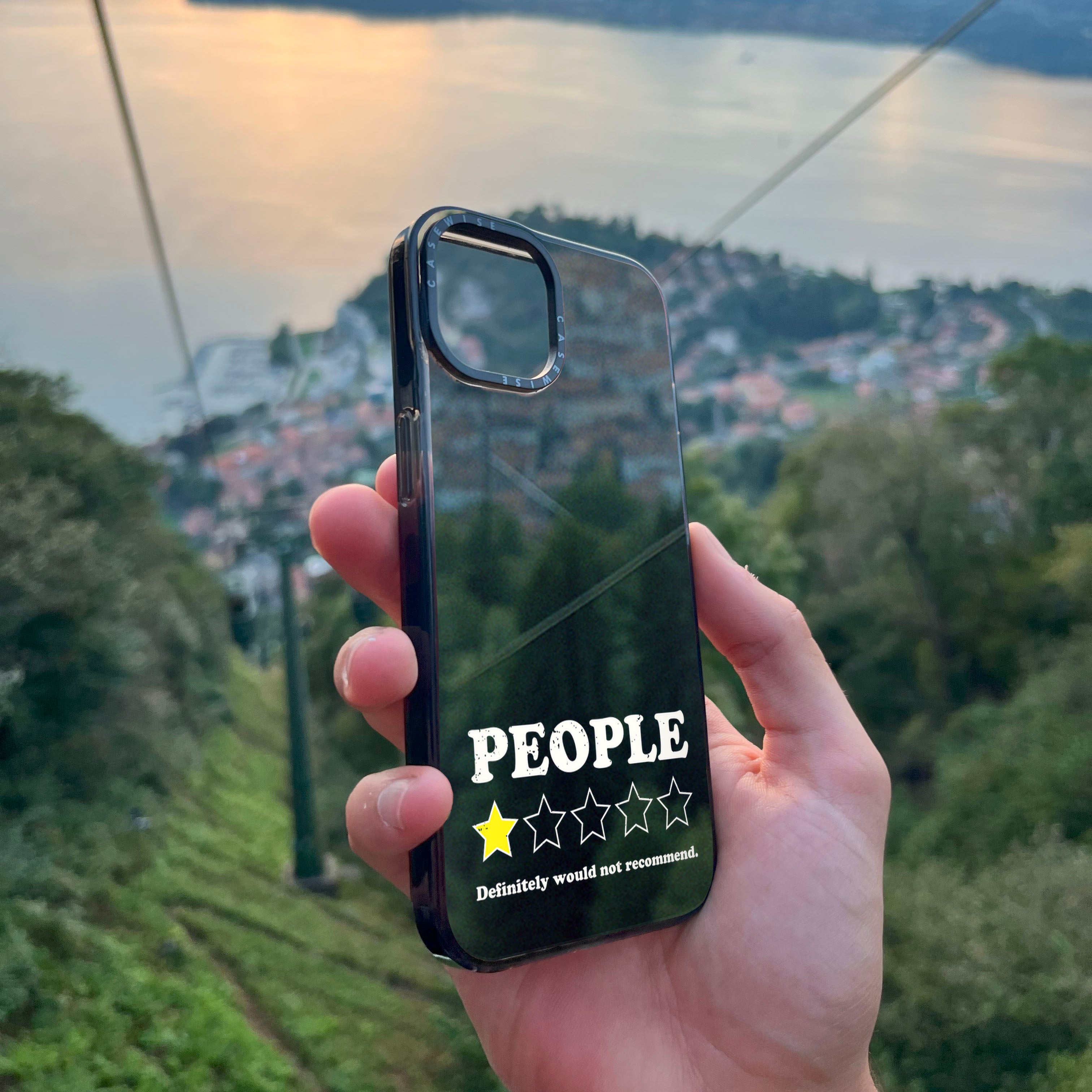 CASEWISE
CASEWISE

PEOPLE

Definitely would not recommend.