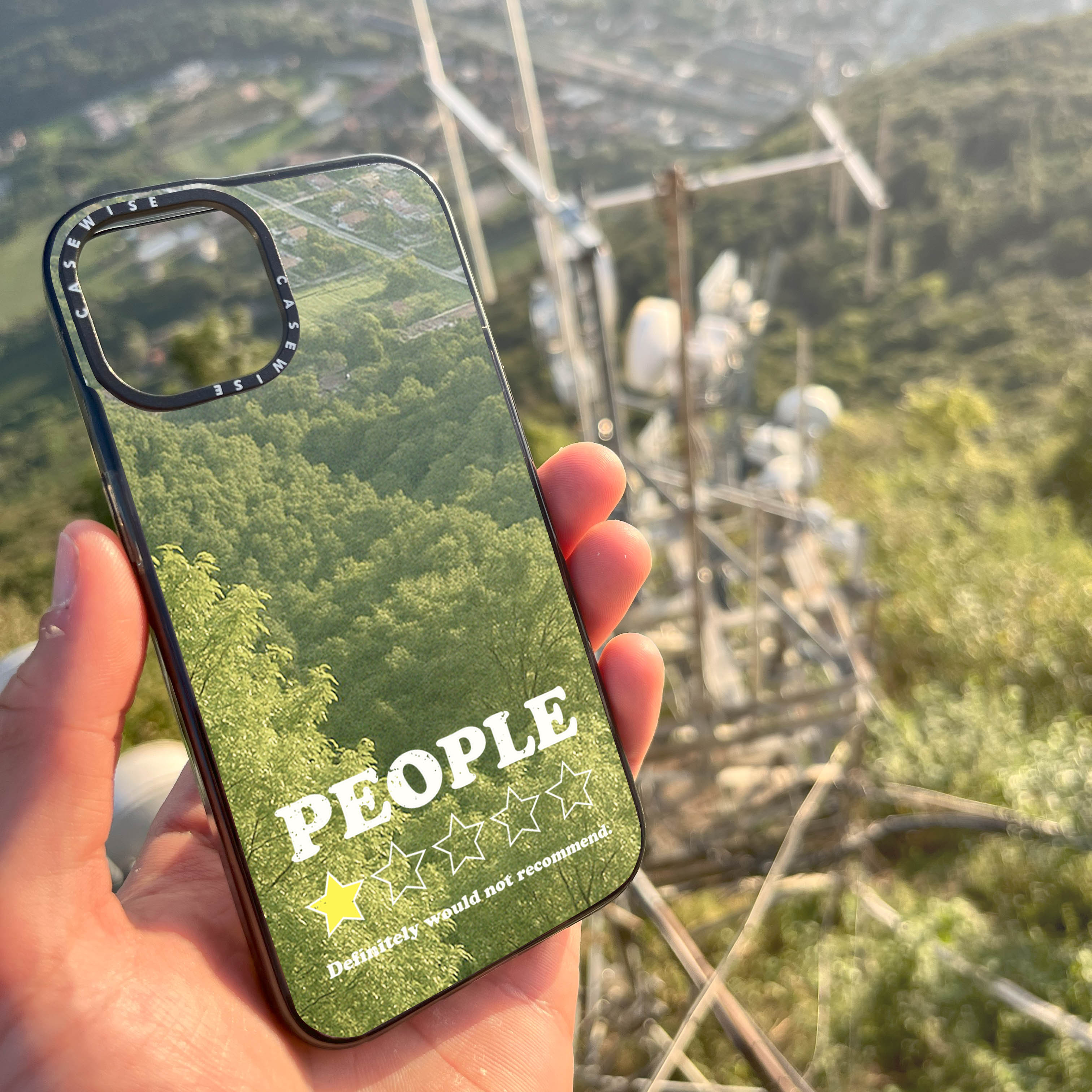 CASEWISE
CASEWISE

PEOPLE

Definitely would not recommend.