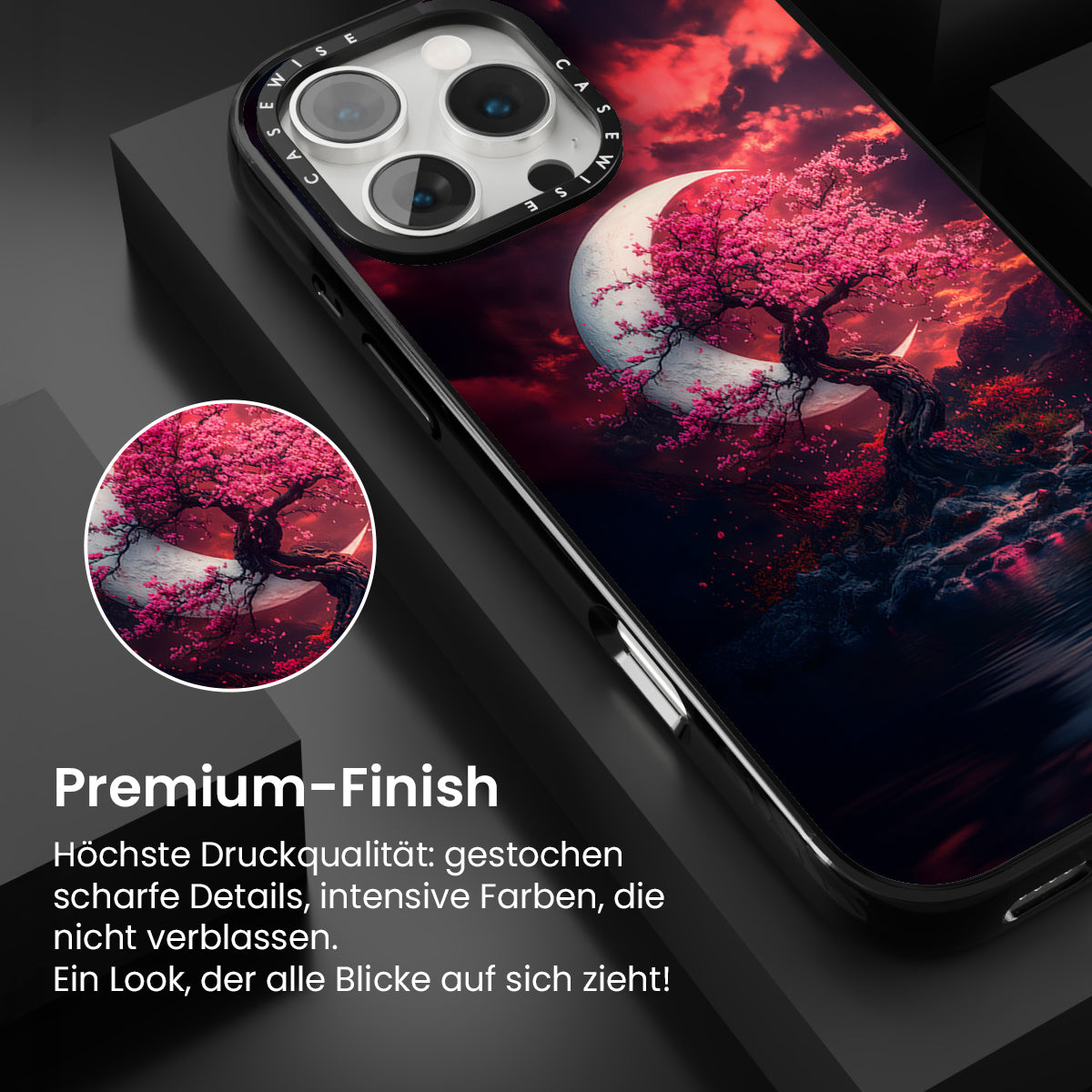 CASEWISE CASEWISE

Premium-Finish

Höchste Druckqualität: gestochen scharfe Details, intensive Farben, die nicht verblassen.
Ein Look, der alle Blicke auf sich zieht!