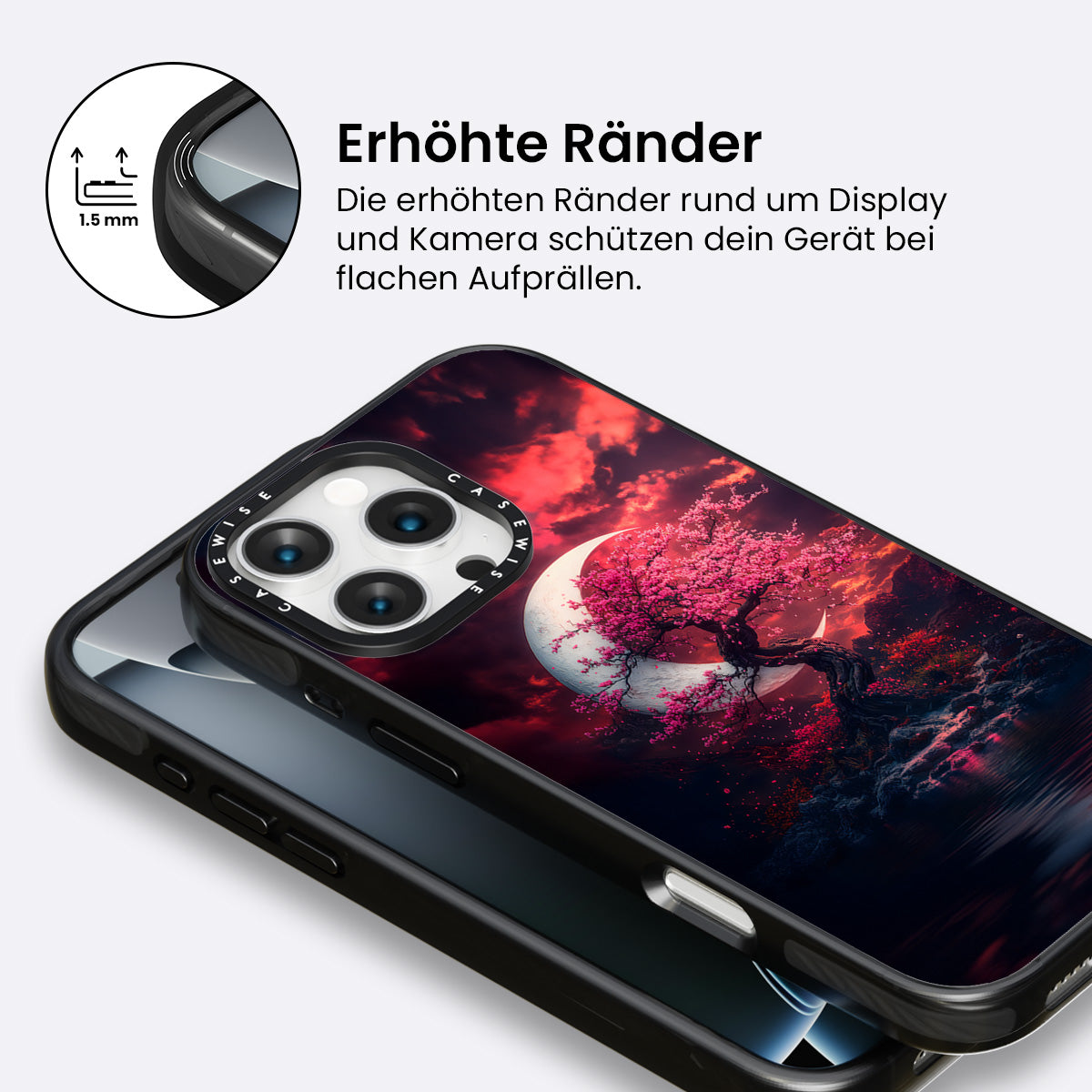 1.5 mm

Erhöhte Ränder

Die erhöhten Ränder rund um Display und Kamera schützen dein Gerät bei flachen Aufprällen.

CASEWISE CASEWISE