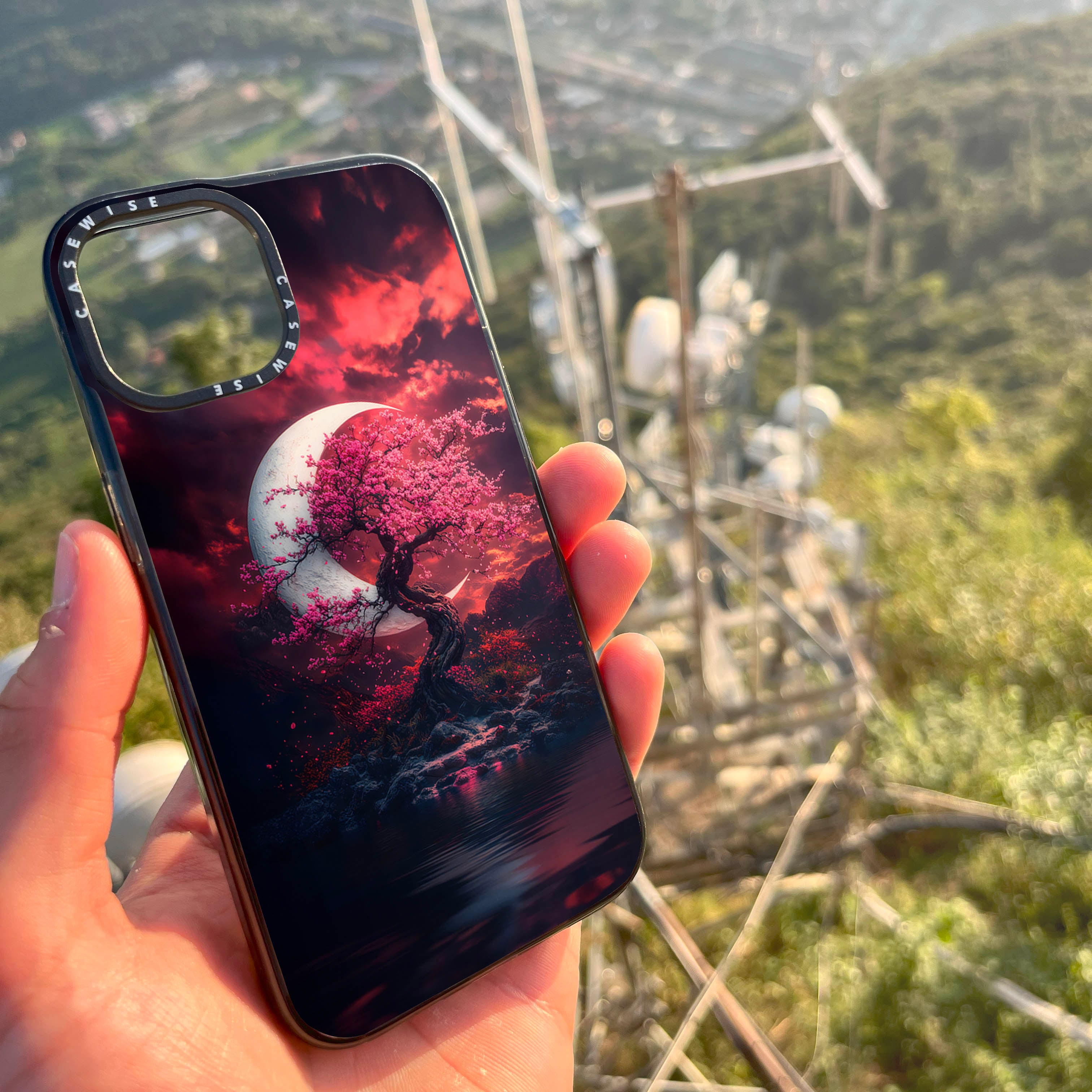 CASEWISE CASEWISE