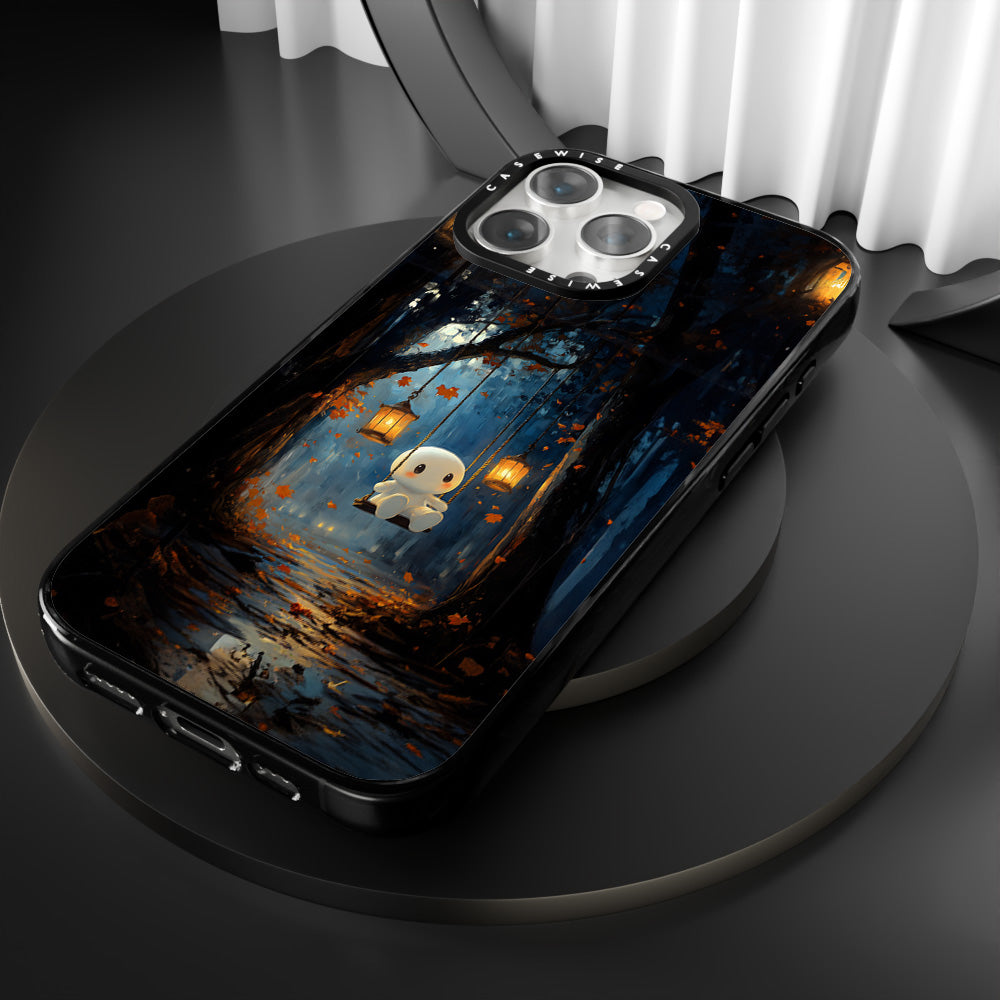 CASEWISE
CASEWISE