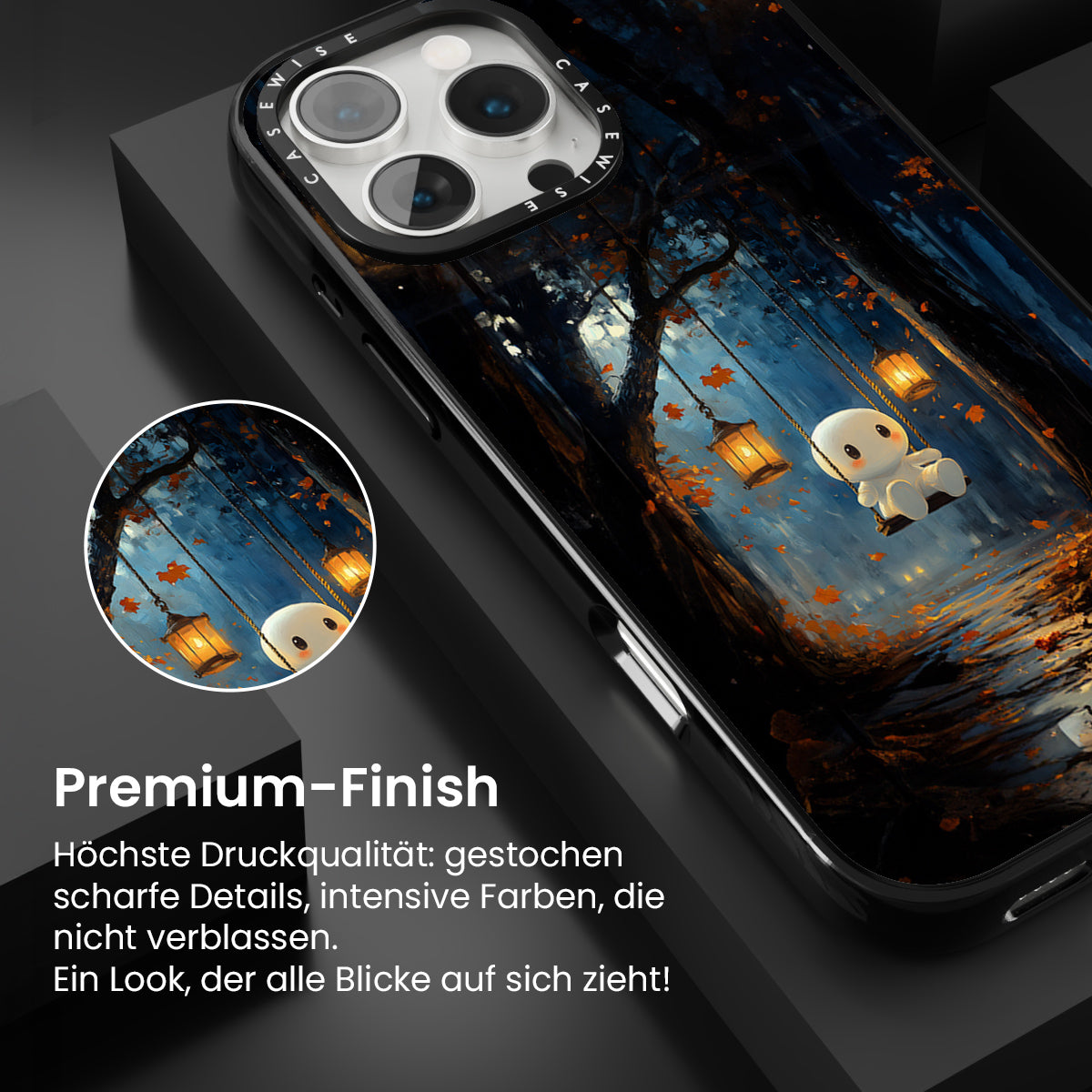 CASEWISE CASEWISE

Premium-Finish

Höchste Druckqualität: gestochen scharfe Details, intensive Farben, die nicht verblassen.
Ein Look, der alle Blicke auf sich zieht!