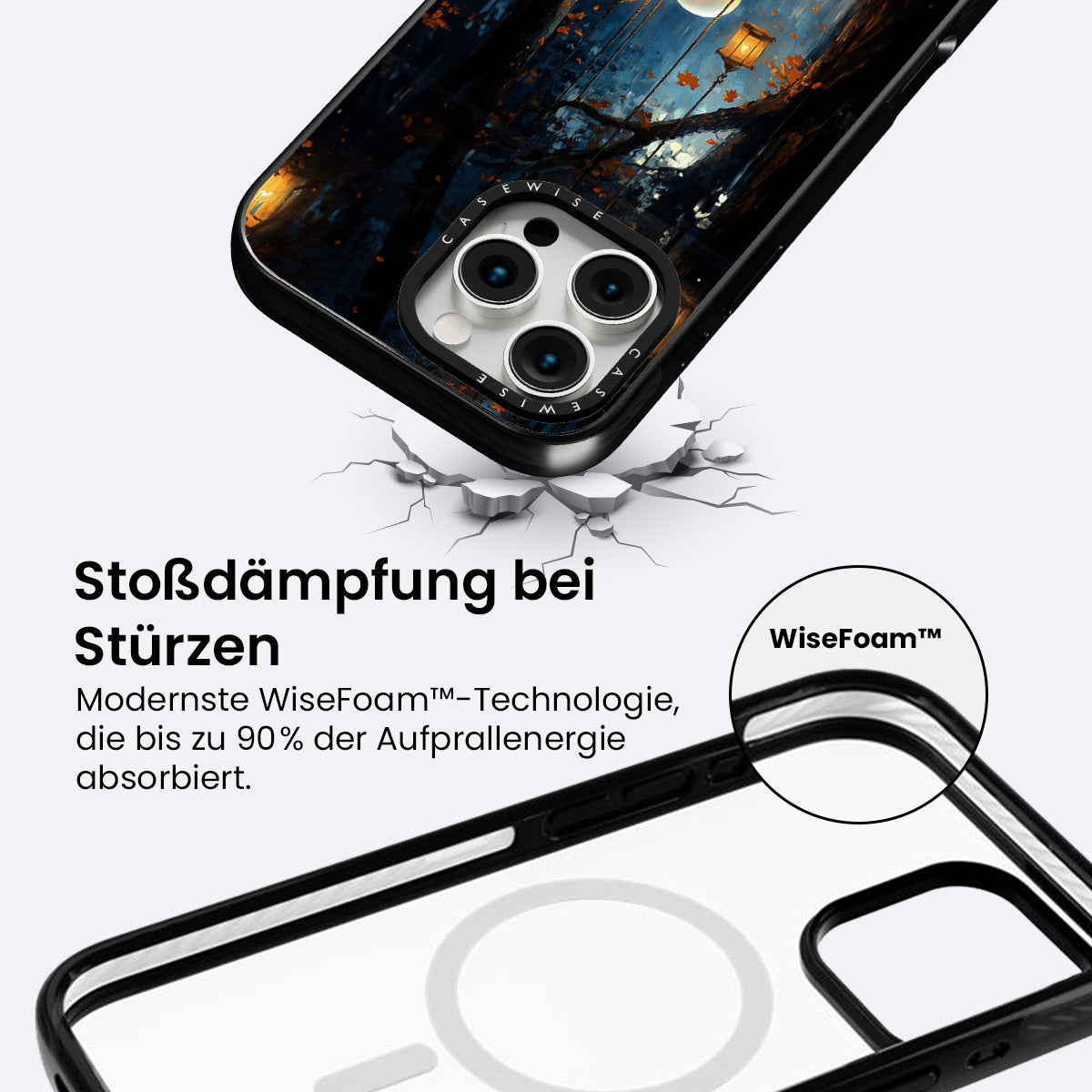 CASEWISE
CASEWISE

Stoßdämpfung bei Stürzen

Modernste WiseFoam™-Technologie, die bis zu 90% der Aufprallenergie absorbiert.

WiseFoam™