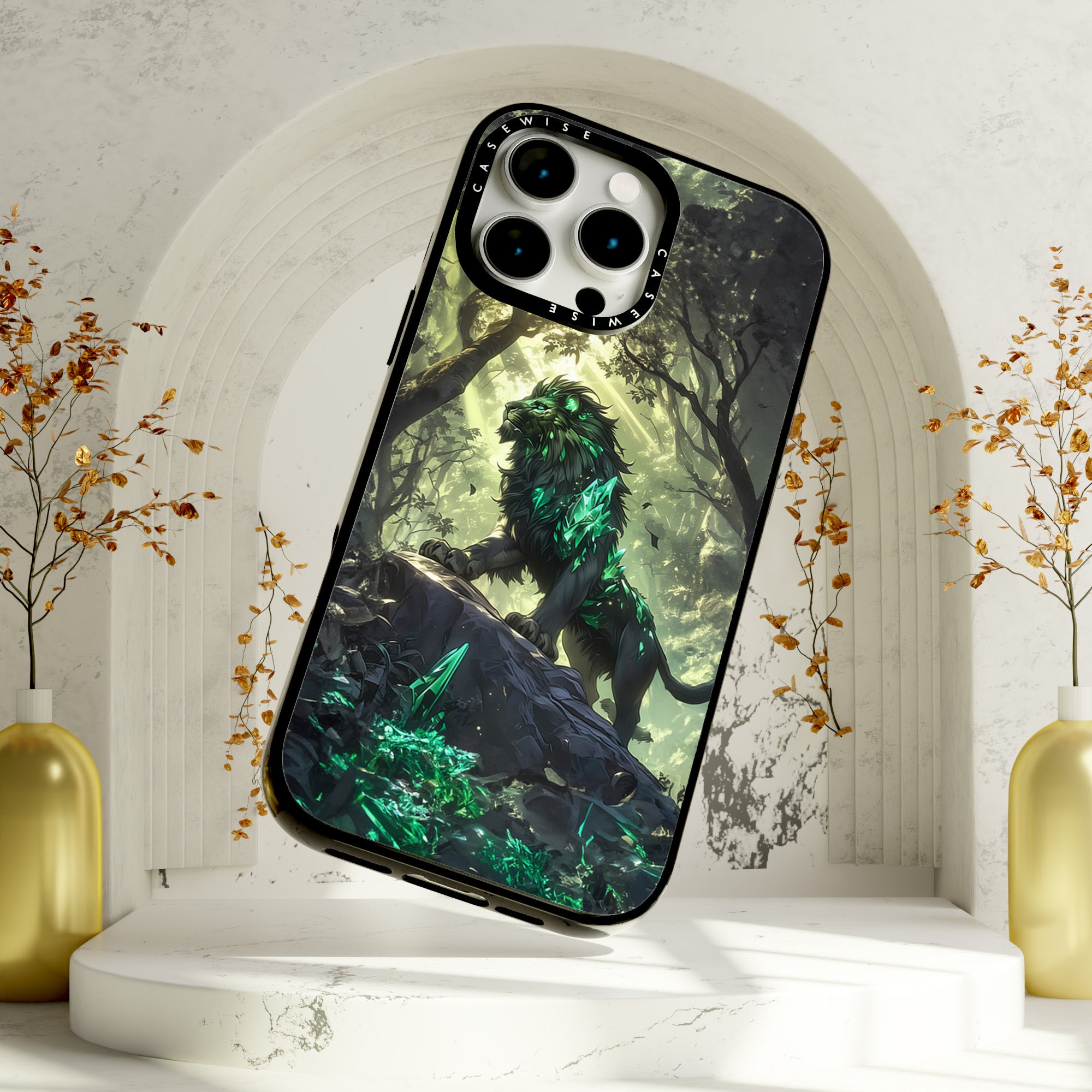 CASEWISE
CASEWISE