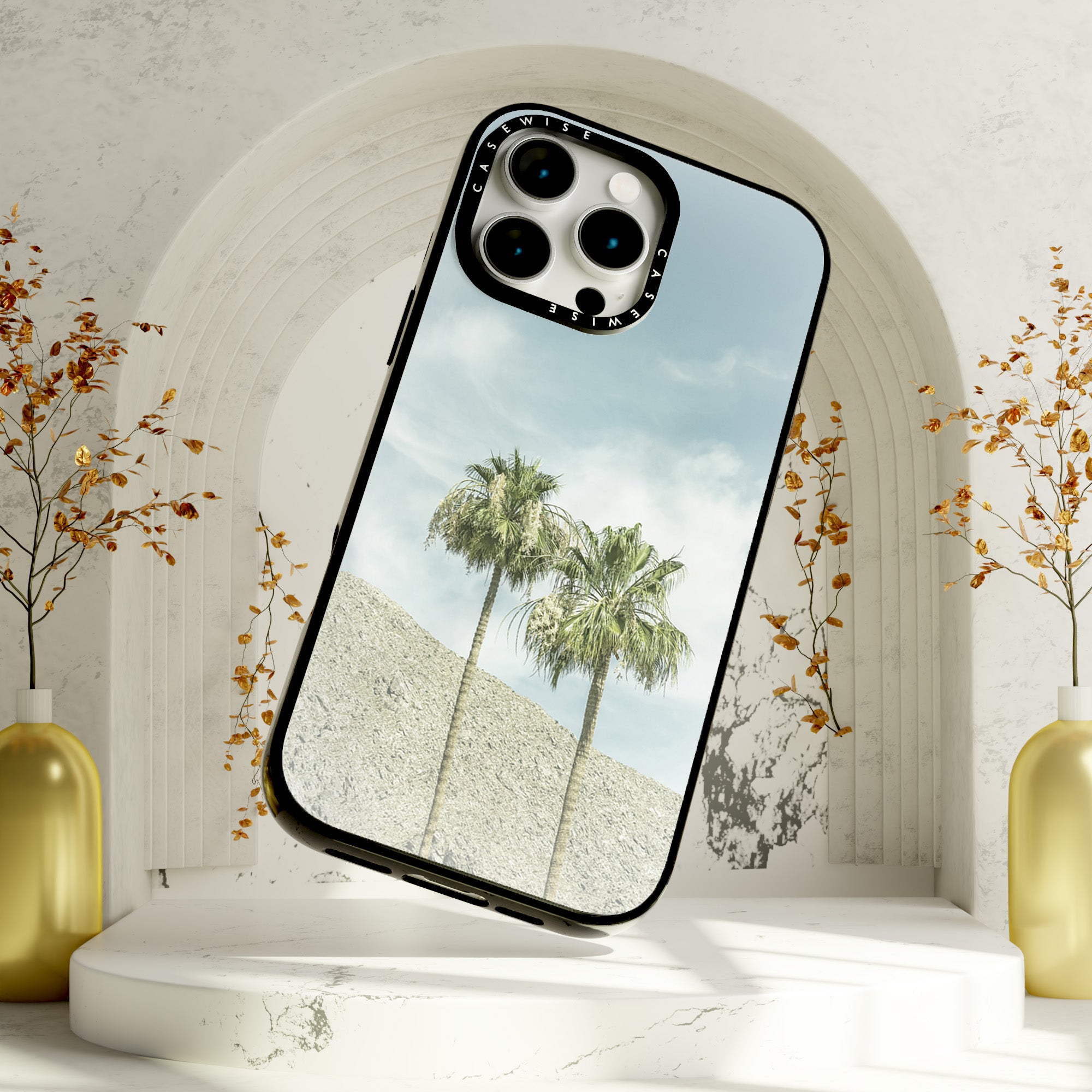 CASEWISE
CASEWISE