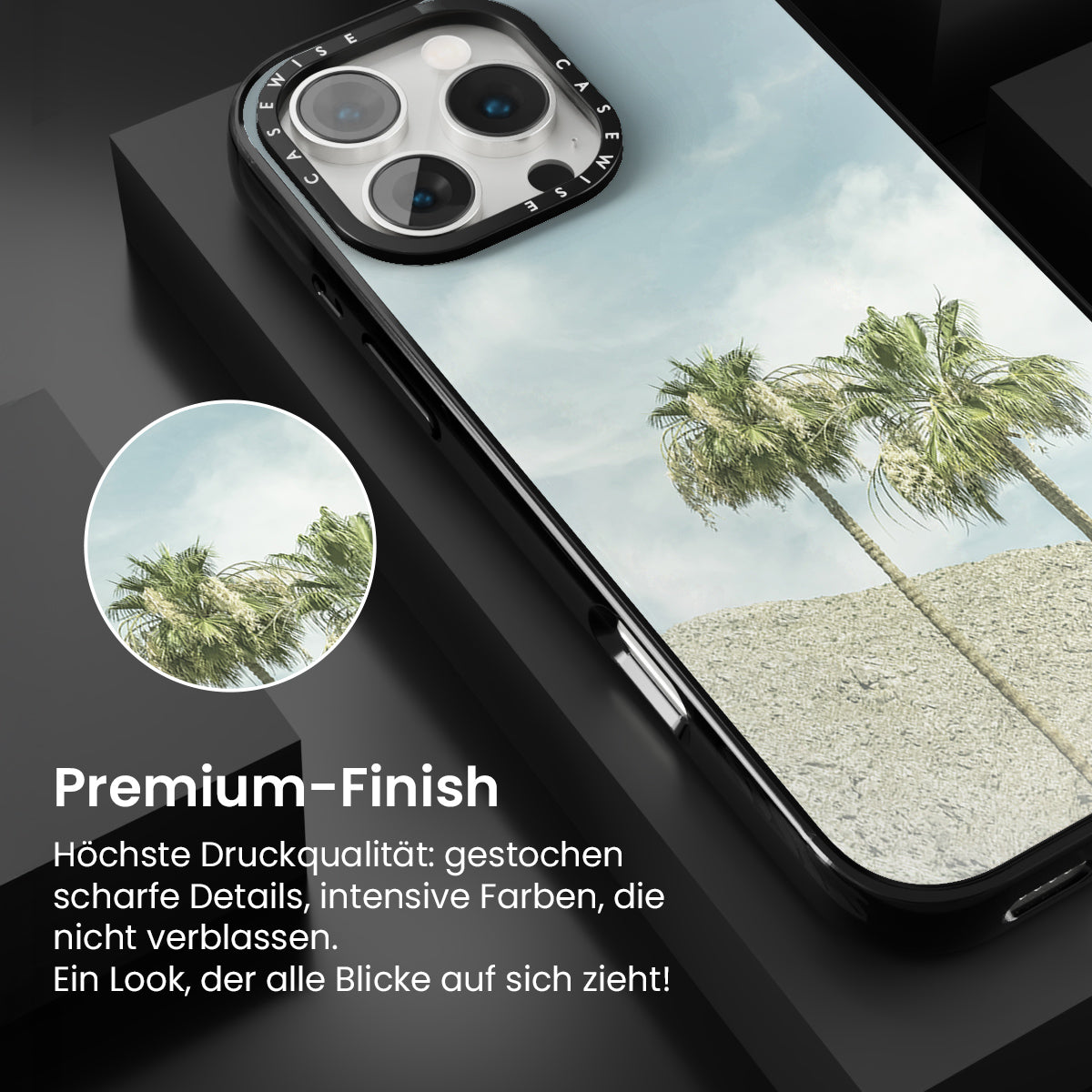 CASEWISE CASEWISE

Premium-Finish

Höchste Druckqualität: gestochen scharfe Details, intensive Farben, die nicht verblassen.
Ein Look, der alle Blicke auf sich zieht!