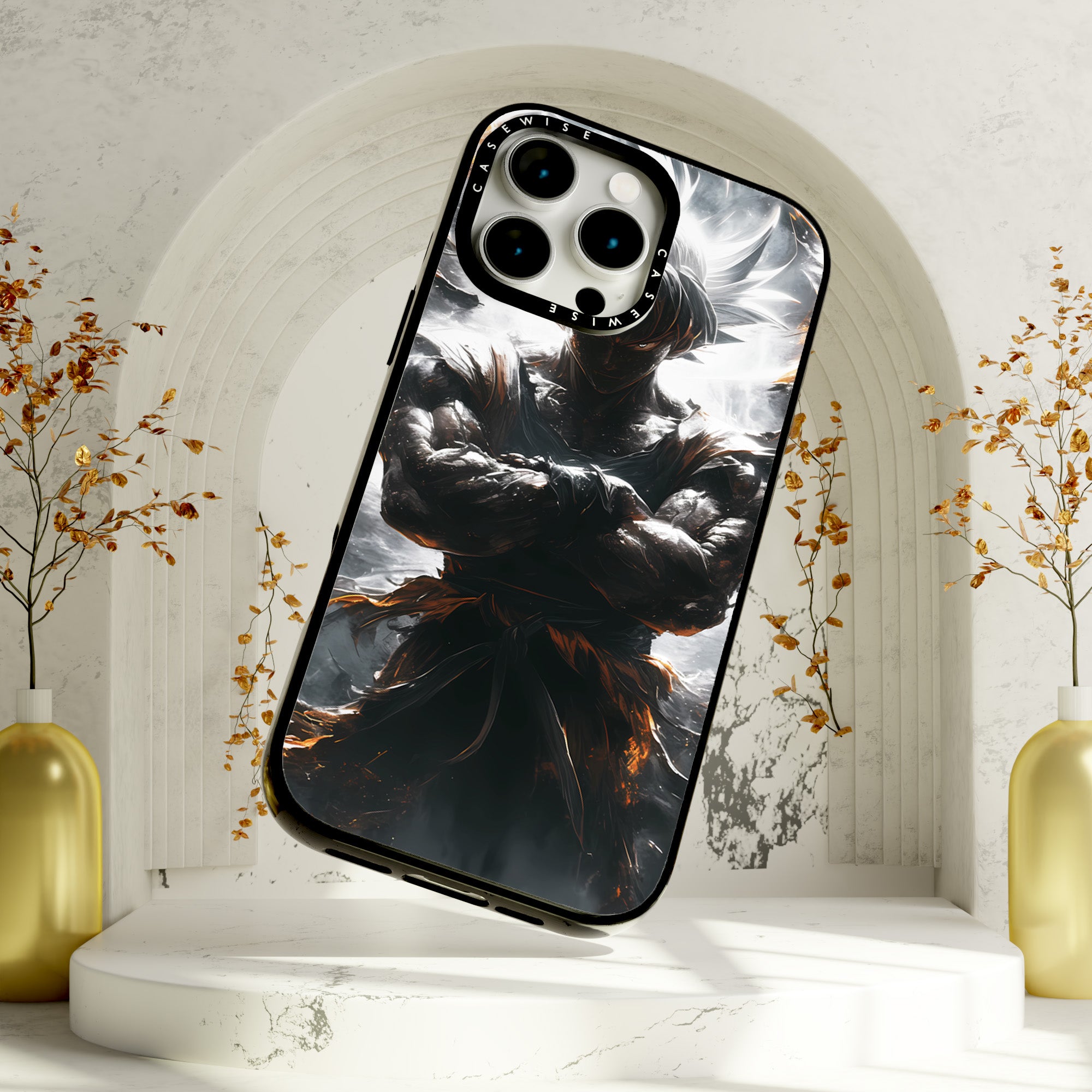 CASEWISE
CASEWISE