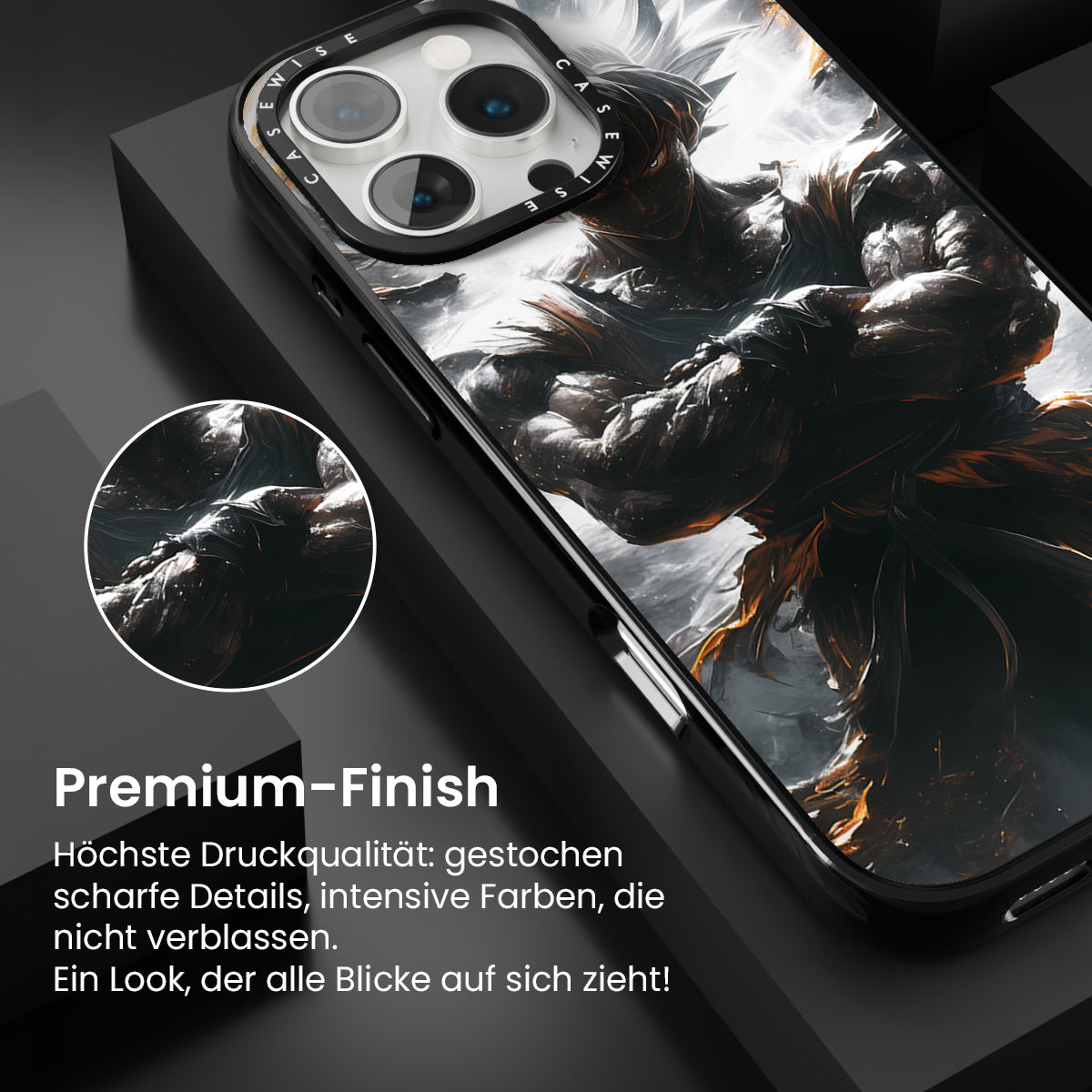 CASEWISE CASEWISE

Premium-Finish

Höchste Druckqualität: gestochen scharfe Details, intensive Farben, die nicht verblassen.
Ein Look, der alle Blicke auf sich zieht!