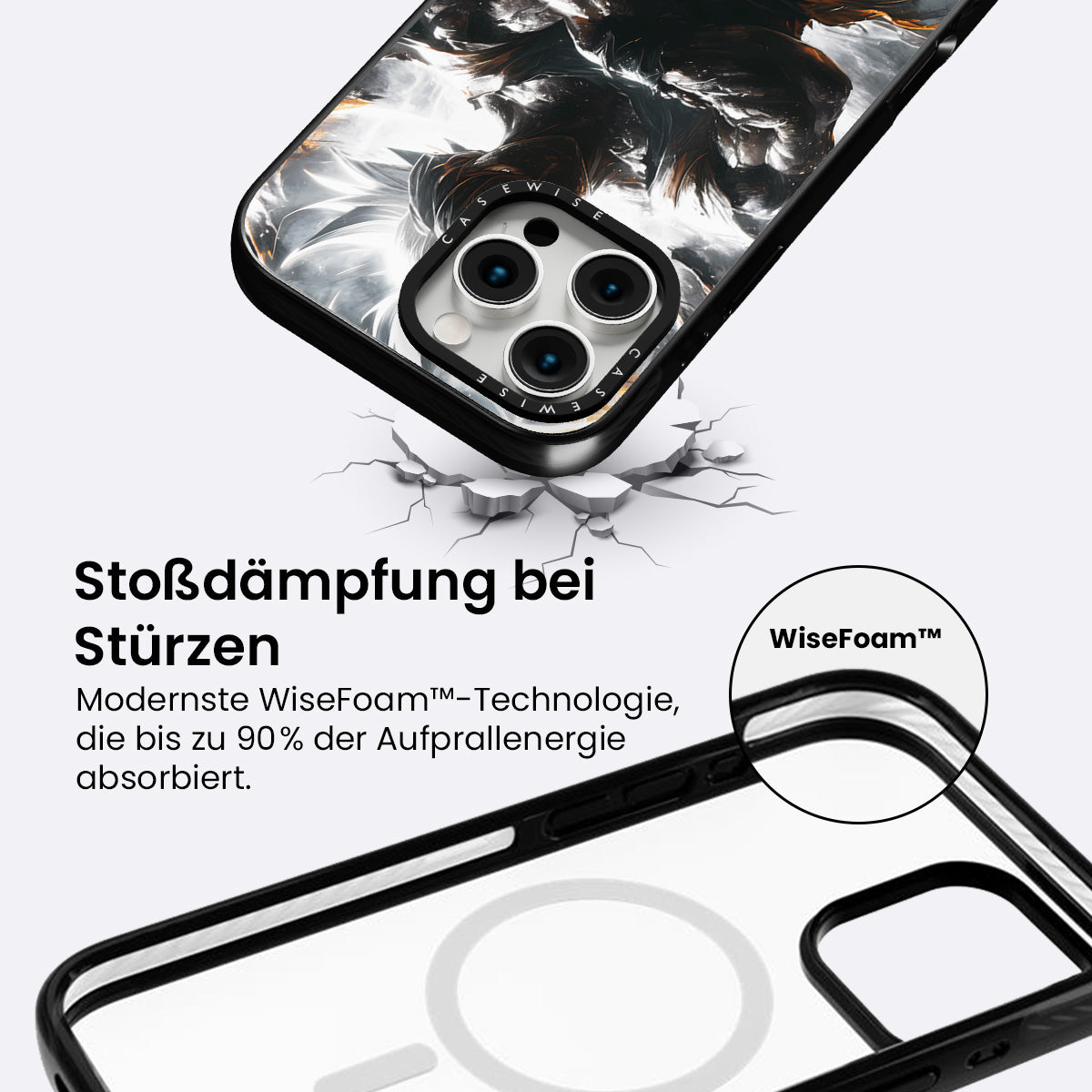 CASEWISE

CASEWISE

Stoßdämpfung bei Stürzen

Modernste WiseFoam™-Technologie, die bis zu 90% der Aufprallenergie absorbiert.

WiseFoam™