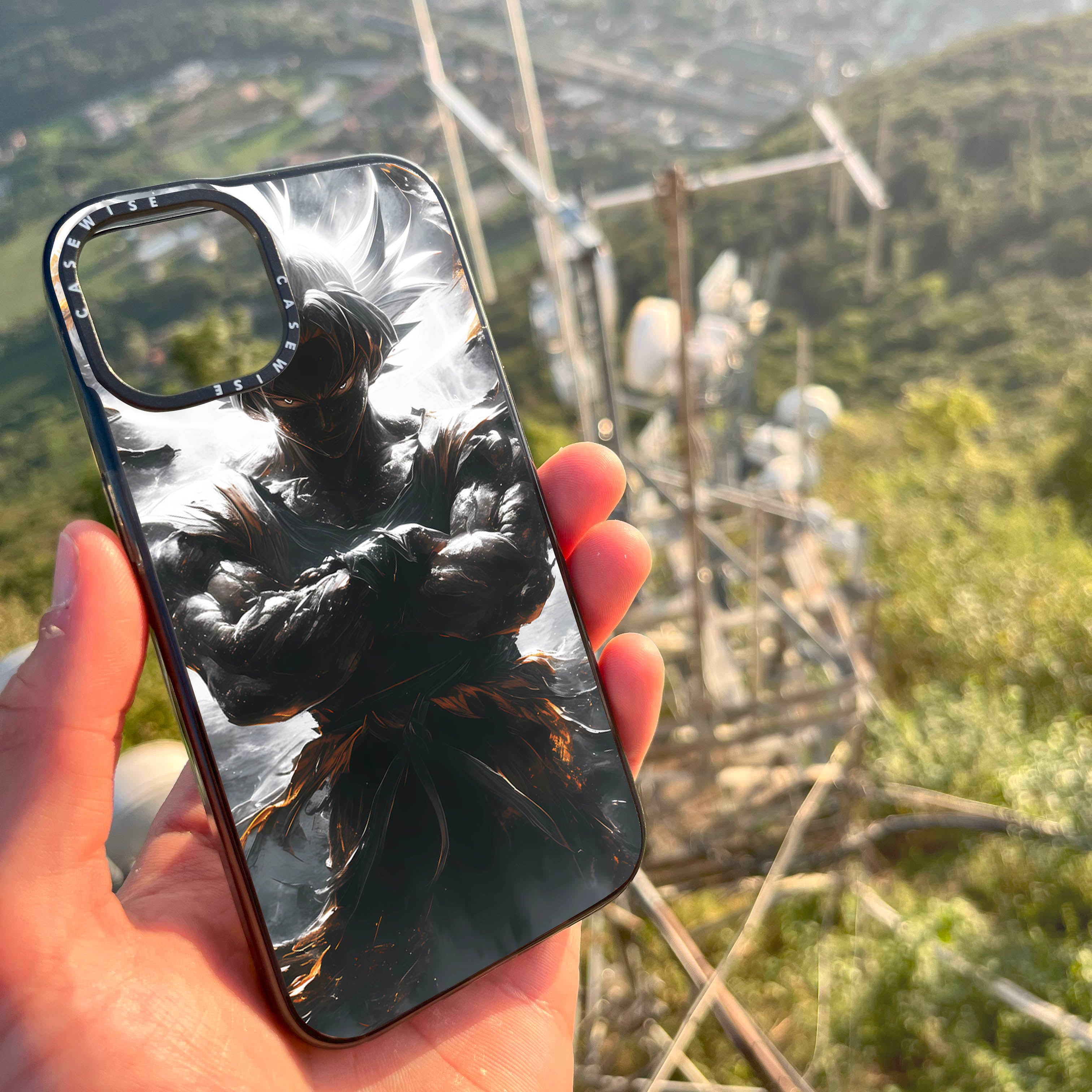 CASEWISE CASEWISE