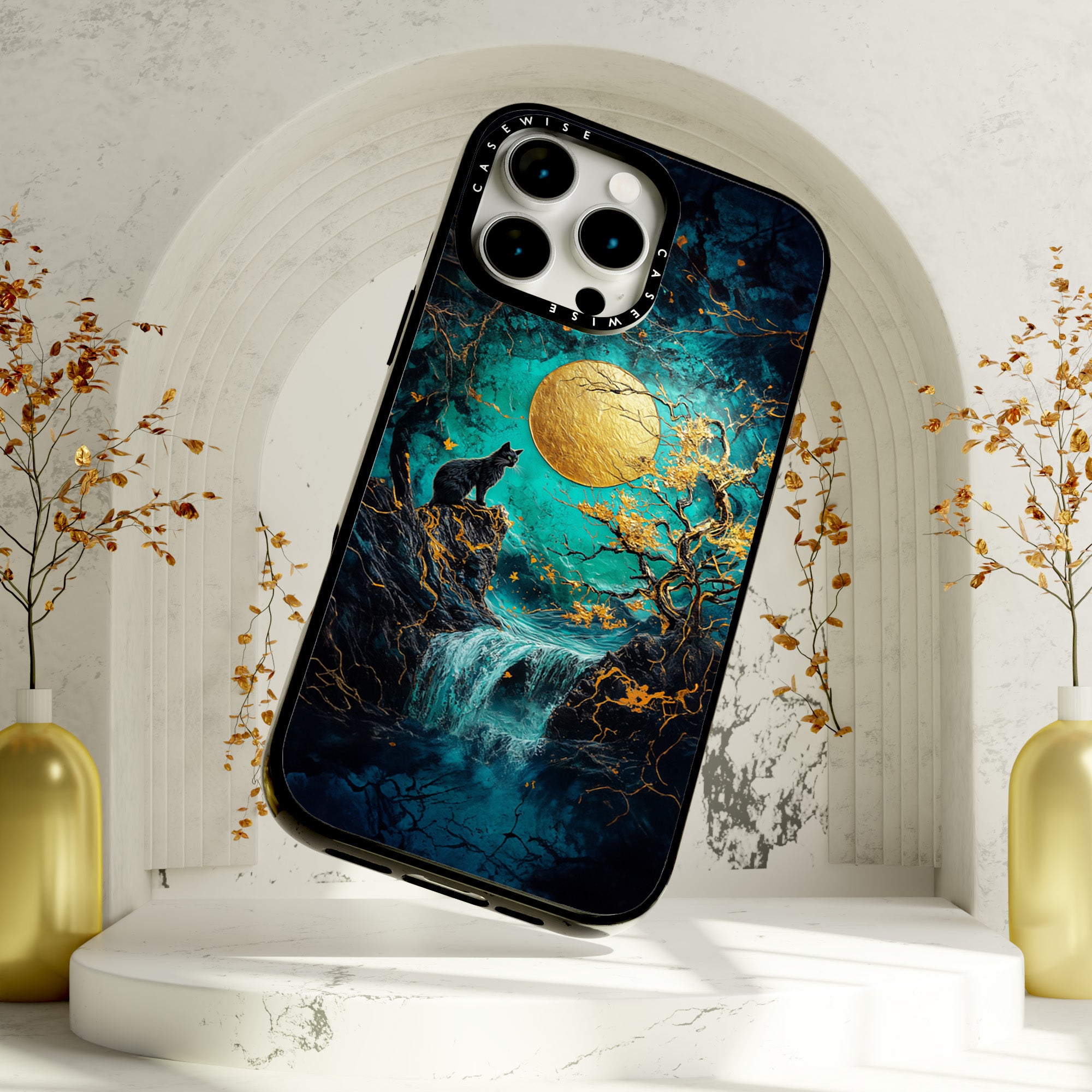 CASEWISE
CASEWISE