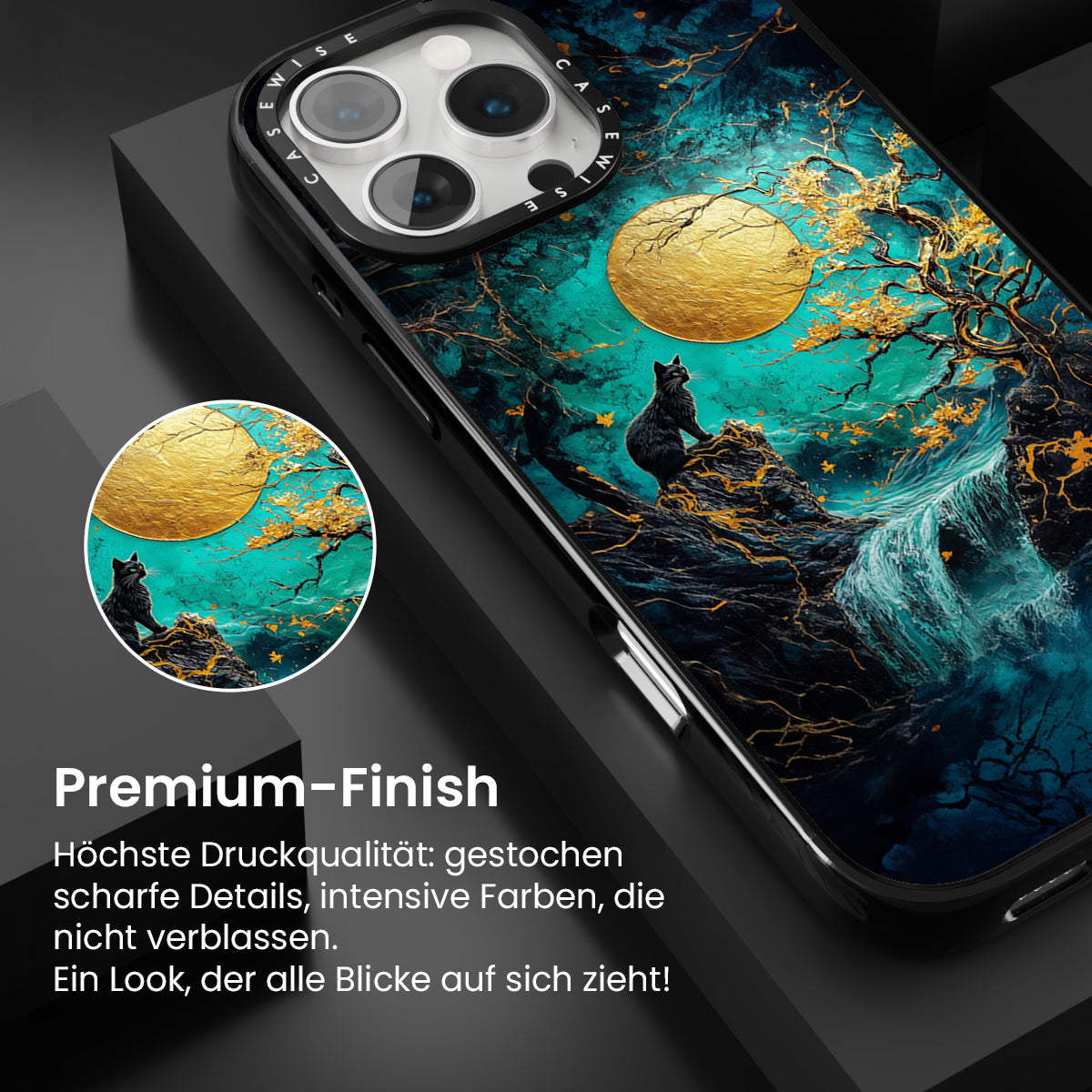 CASEWISE CASEWISE

Premium-Finish

Höchste Druckqualität: gestochen scharfe Details, intensive Farben, die nicht verblassen.
Ein Look, der alle Blicke auf sich zieht!