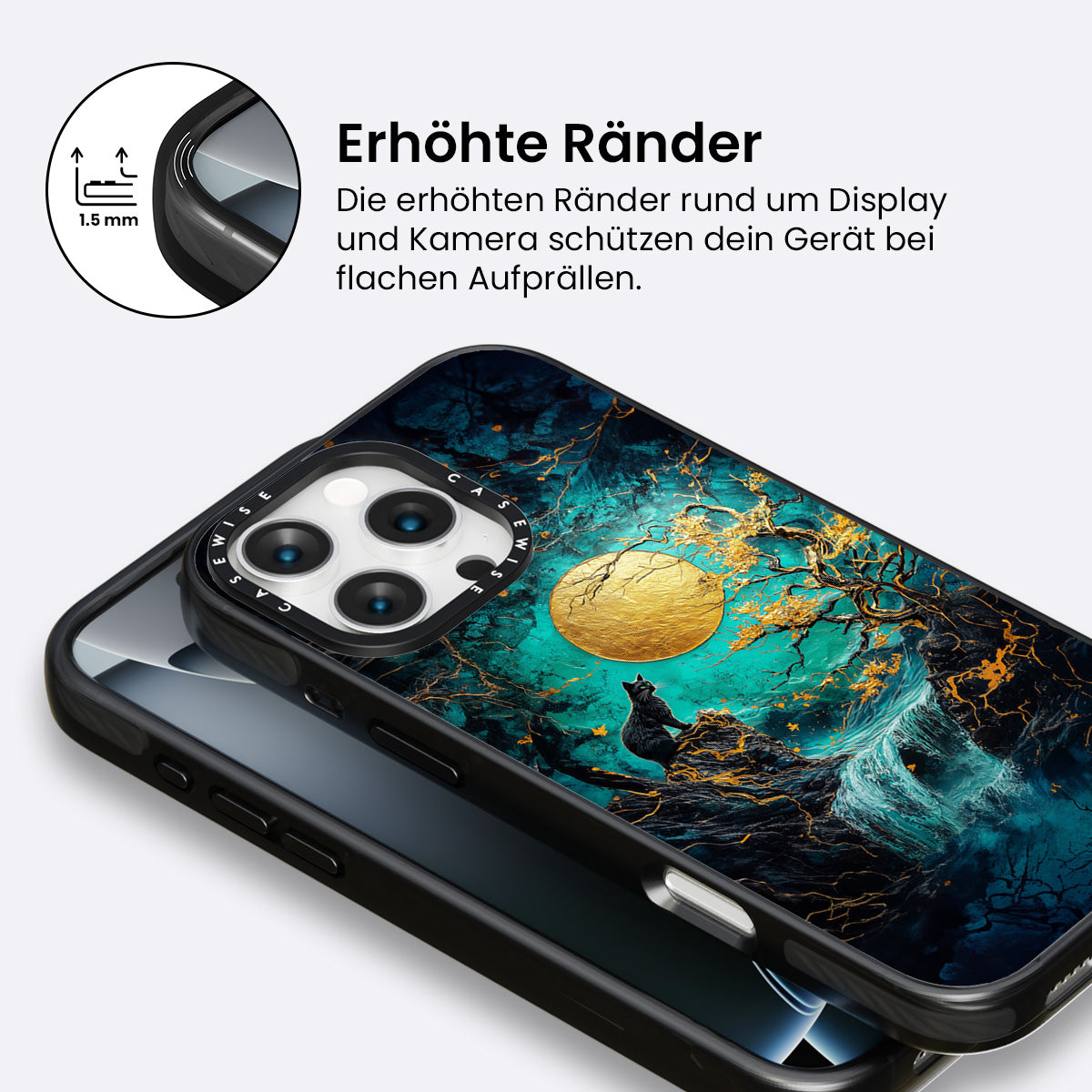 1.5 mm

Erhöhte Ränder

Die erhöhten Ränder rund um Display und Kamera schützen dein Gerät bei flachen Aufprällen.

CASEWISE CASEWISE