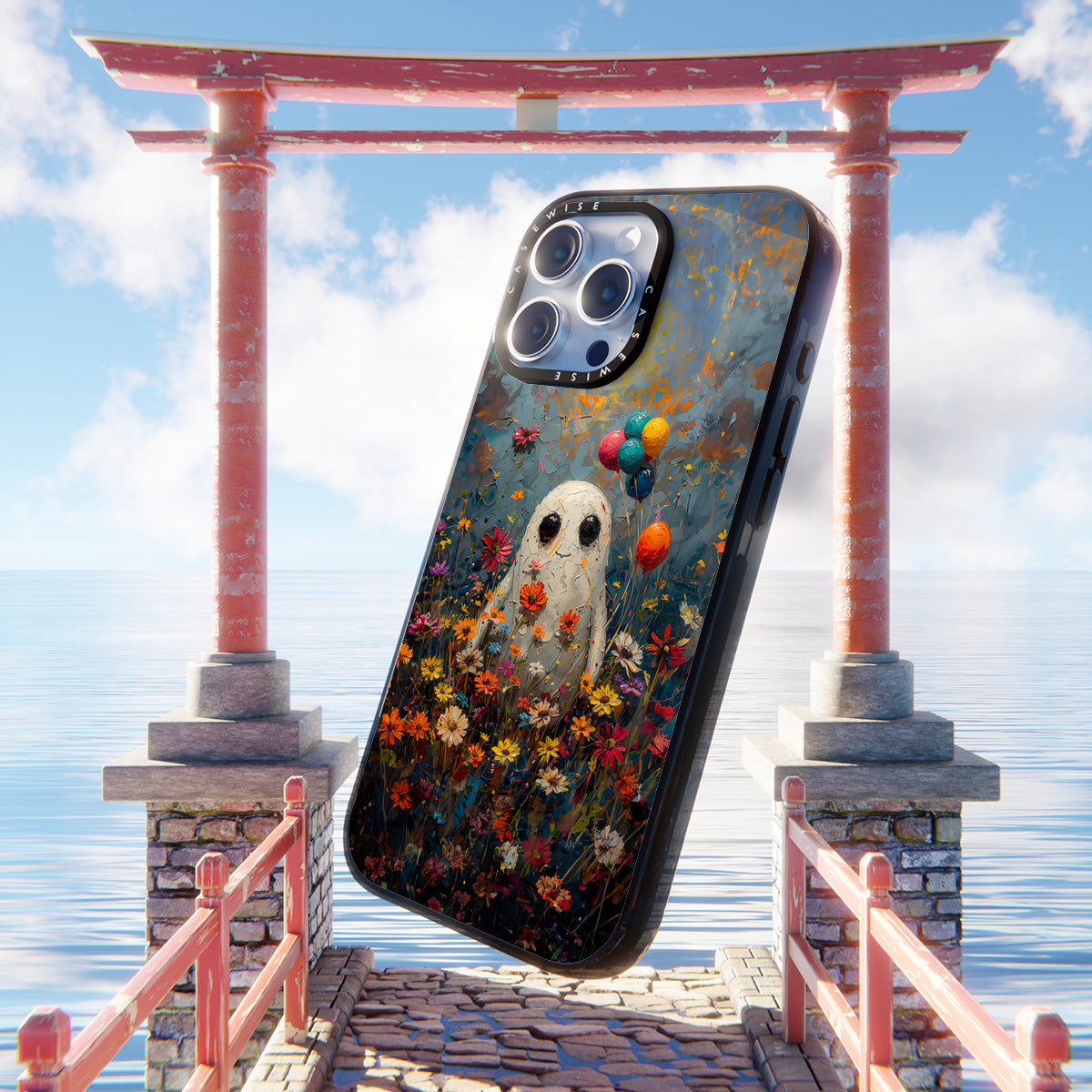 CASEWISE CASEWISE