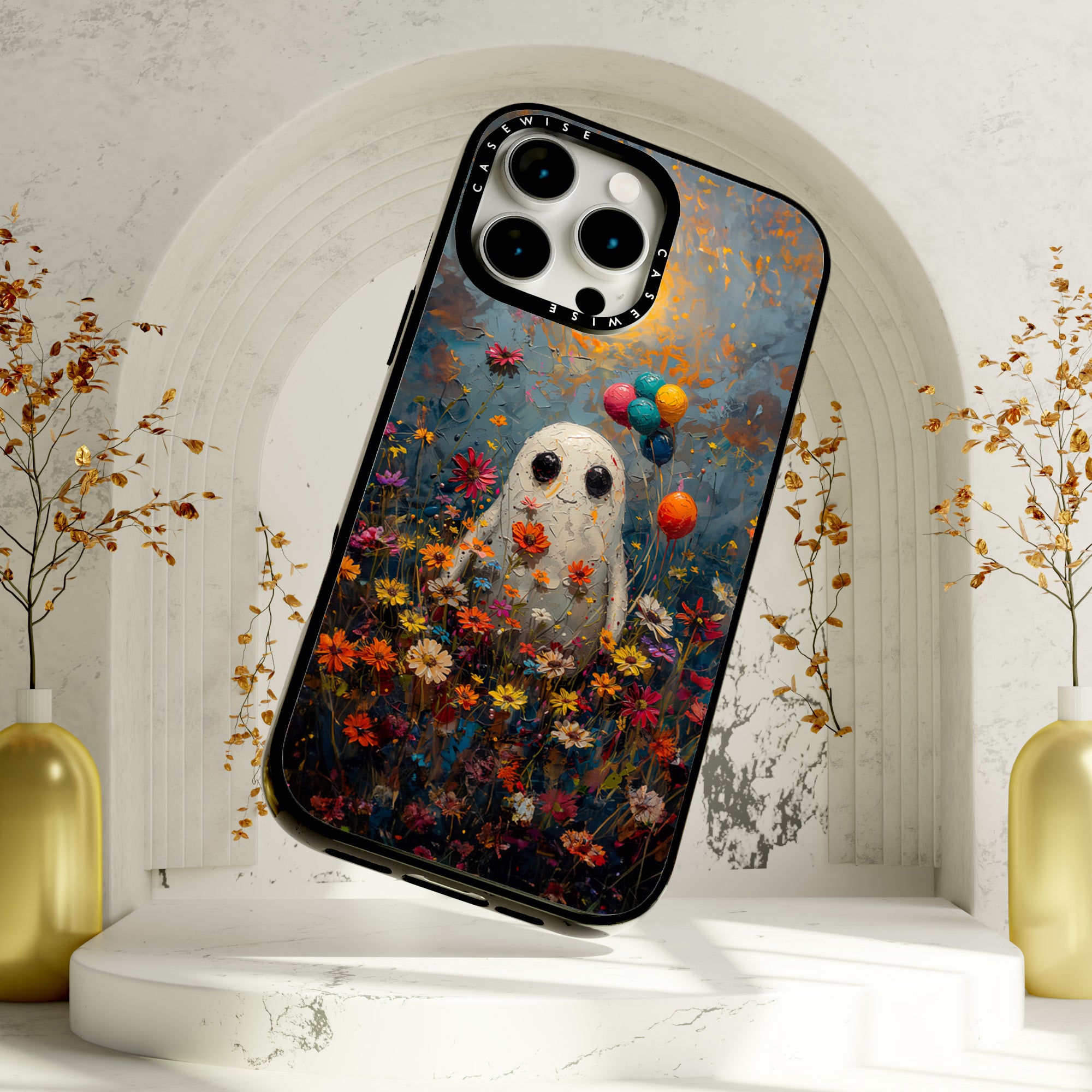 CASEWISE CASEWISE