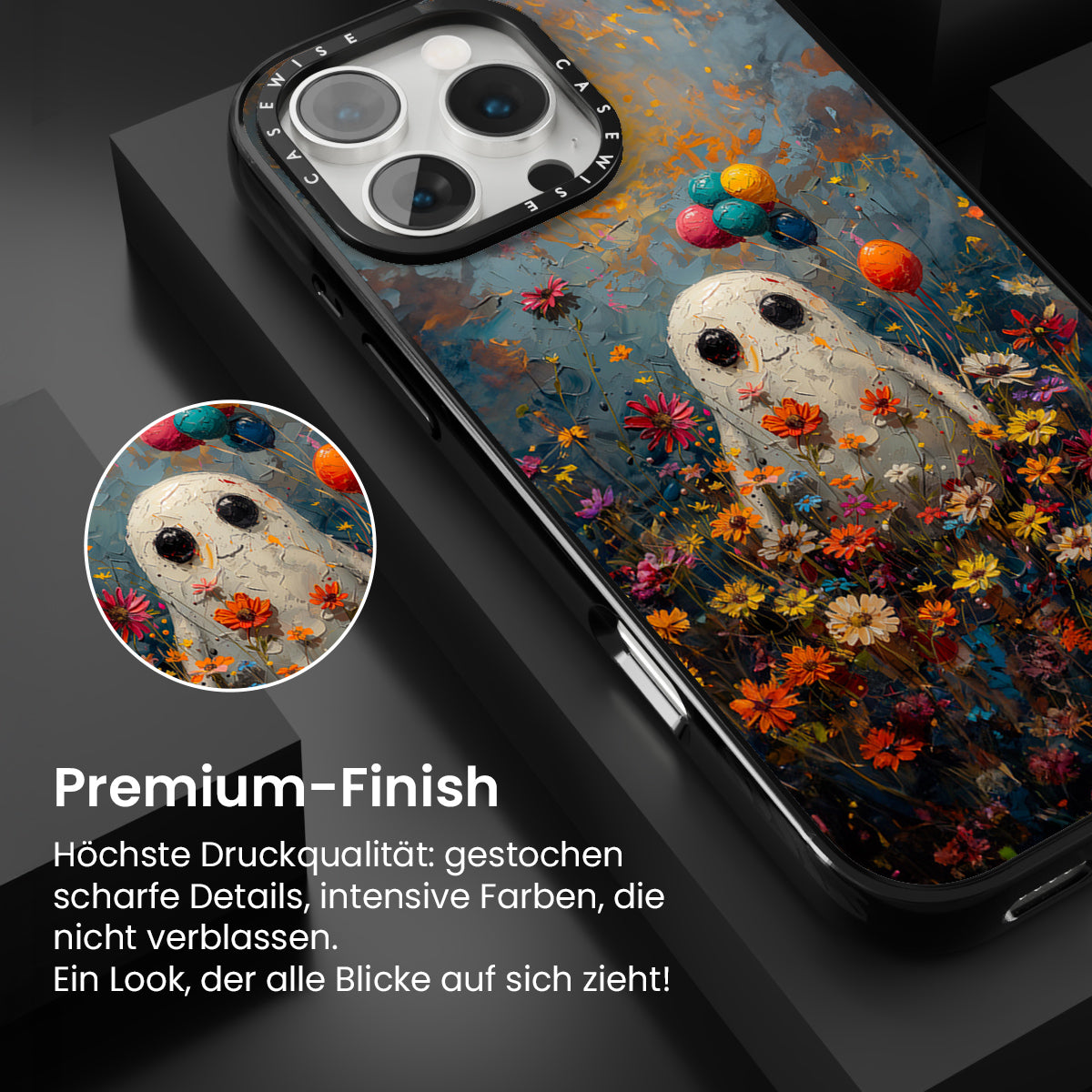 CASEWISE CASEWISE

Premium-Finish

Höchste Druckqualität: gestochen scharfe Details, intensive Farben, die nicht verblassen.
Ein Look, der alle Blicke auf sich zieht!