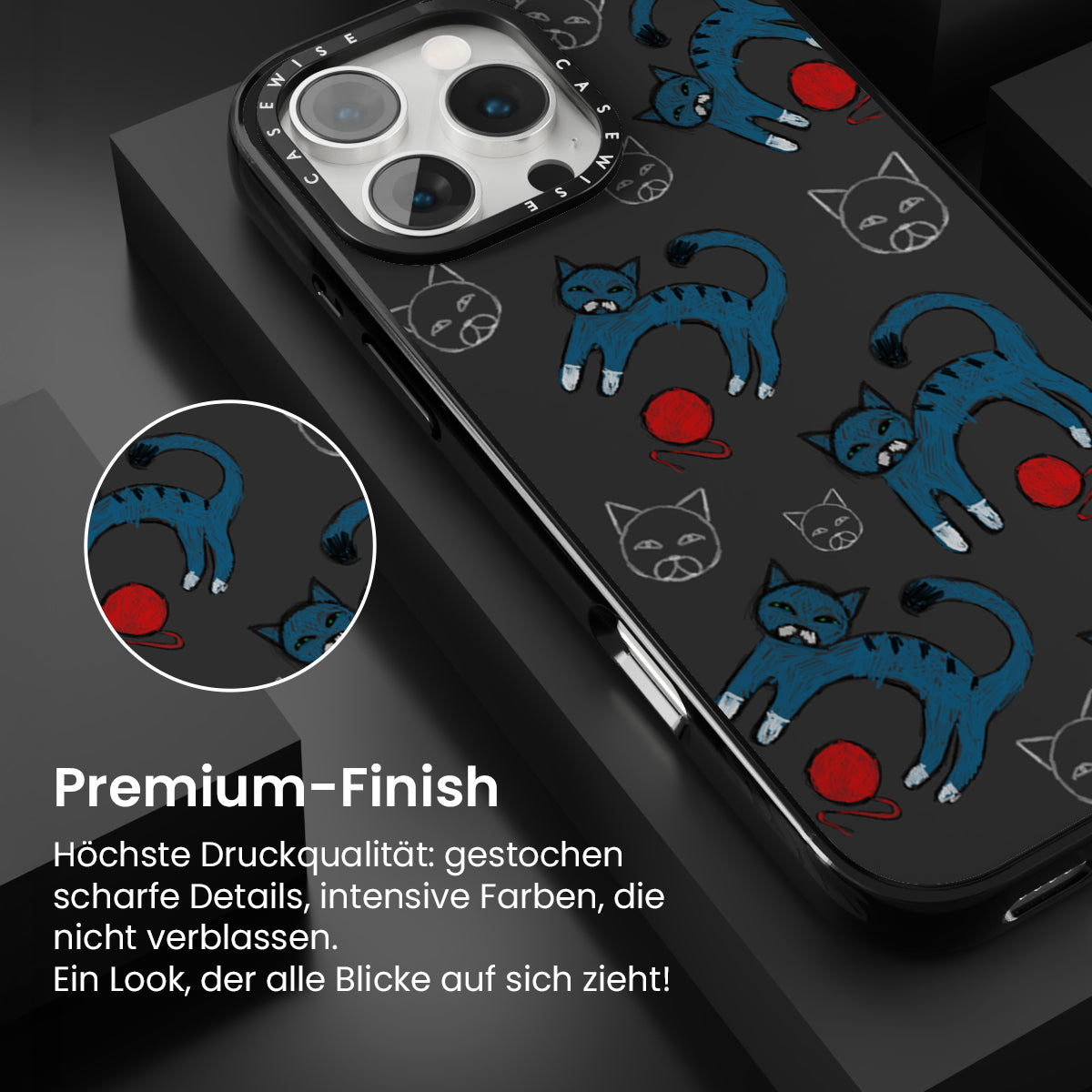 CASEWISE CASEWISE

Premium-Finish

Höchste Druckqualität: gestochen scharfe Details, intensive Farben, die nicht verblassen.
Ein Look, der alle Blicke auf sich zieht!