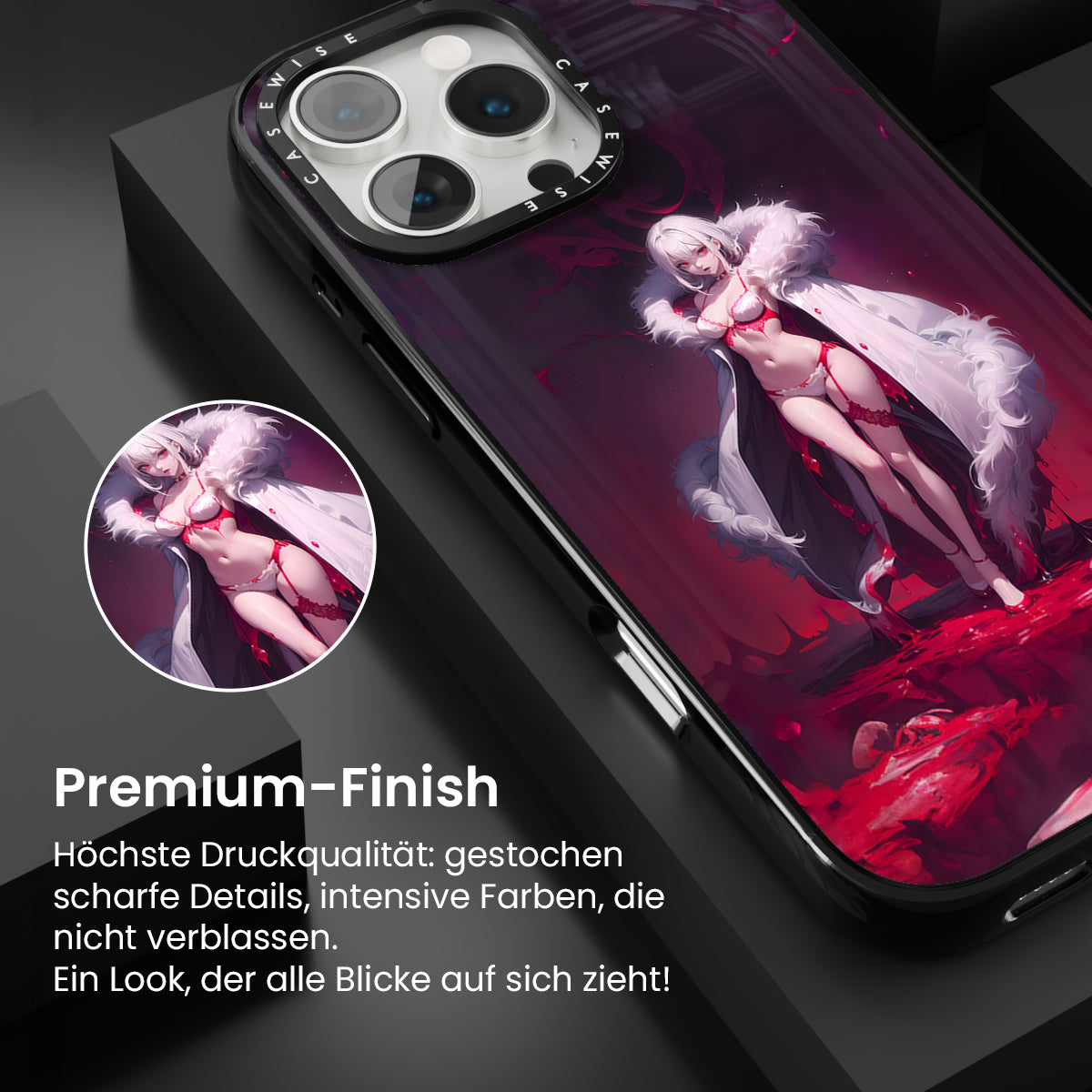 CASEWISE CASEWISE

Premium-Finish

Höchste Druckqualität: gestochen scharfe Details, intensive Farben, die nicht verblassen.
Ein Look, der alle Blicke auf sich zieht!