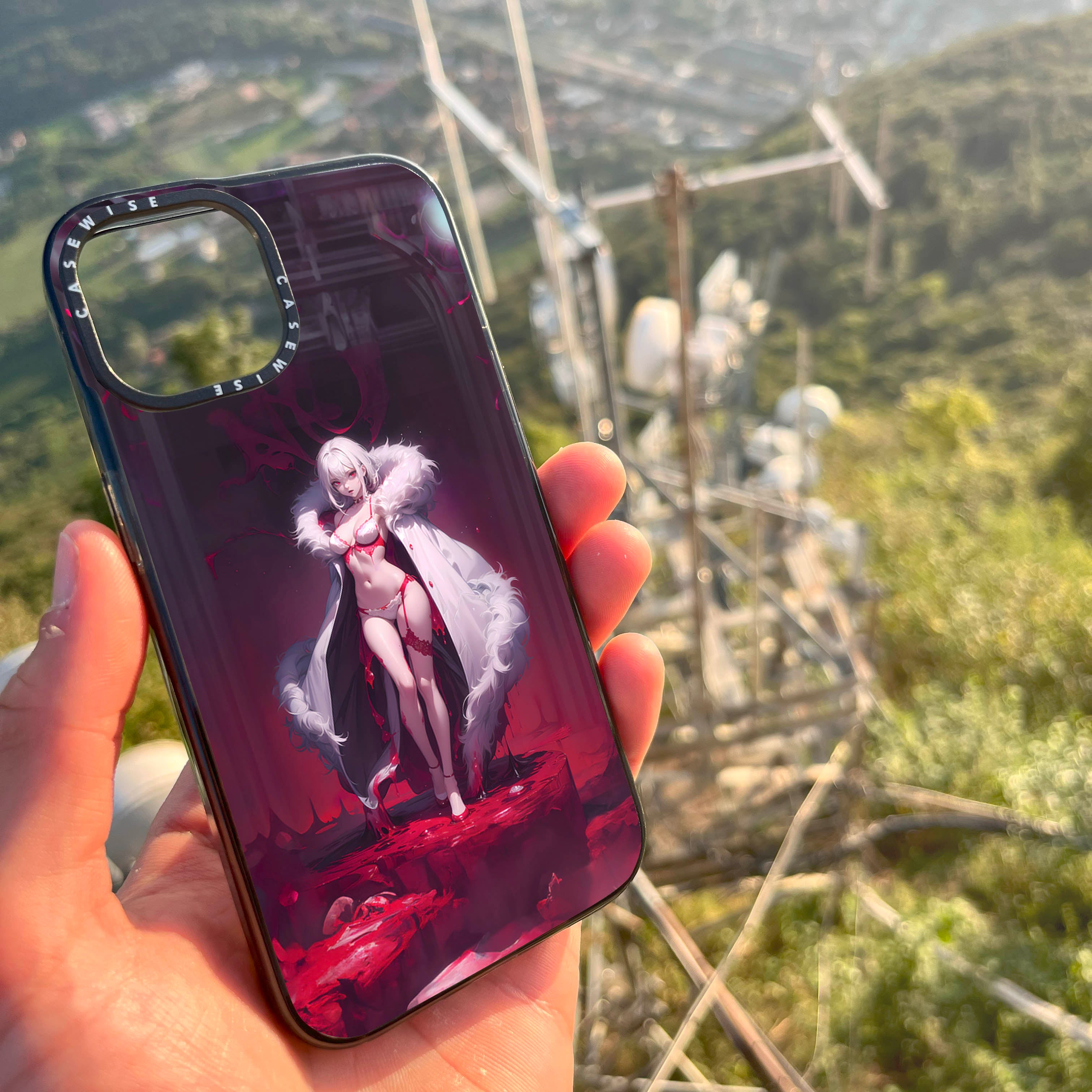 CASEWISE CASEWISE