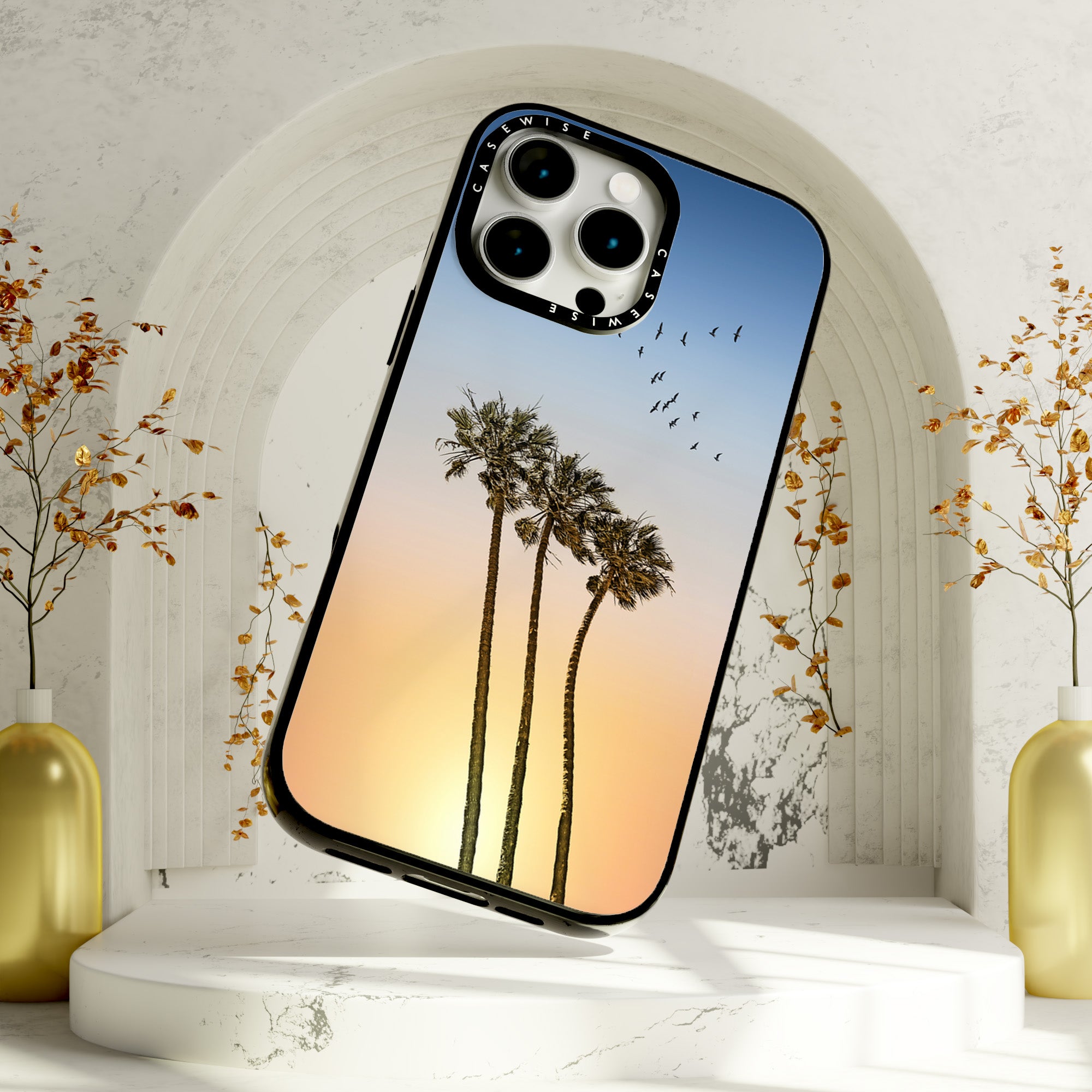 CASEWISE
CASEWISE