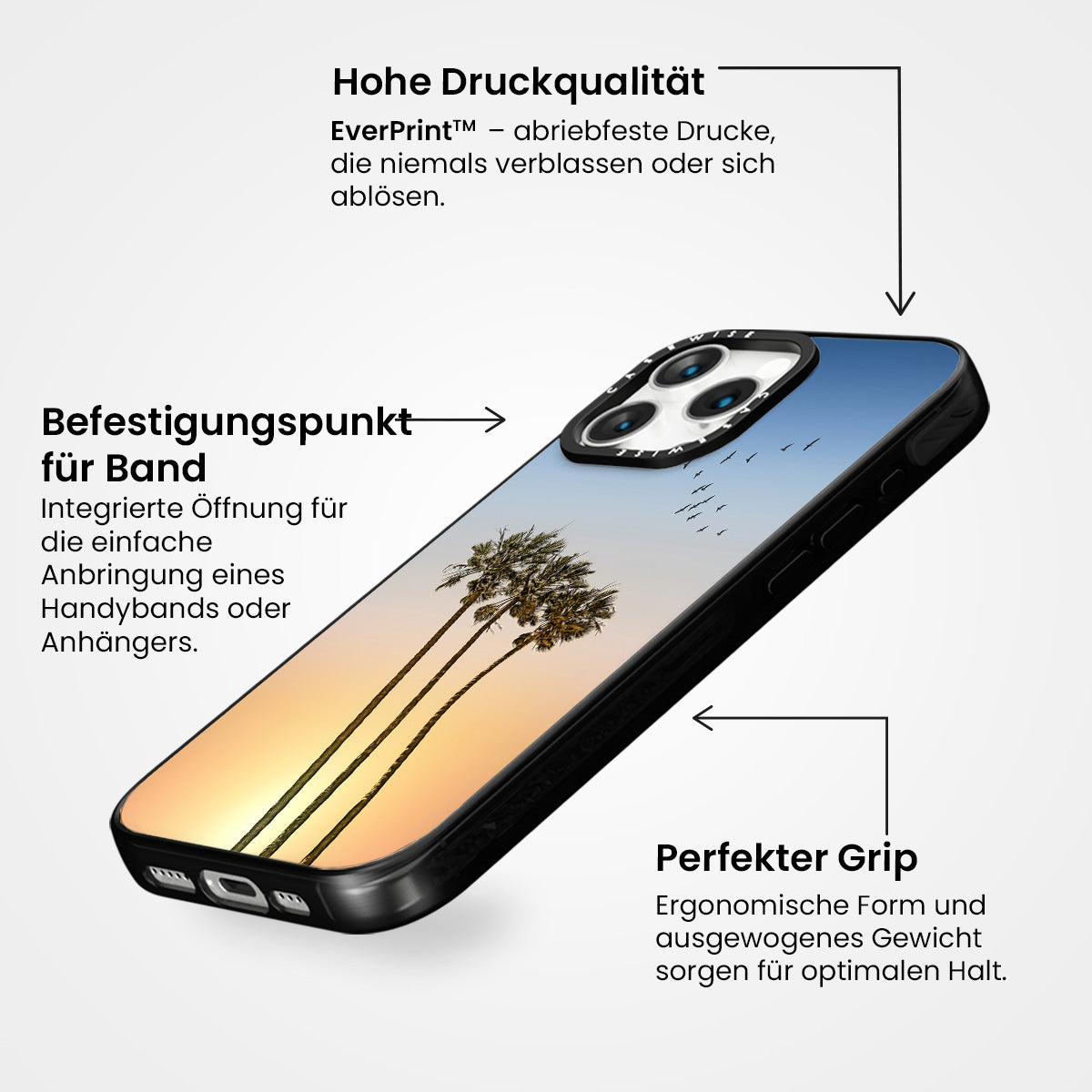 Hohe Druckqualität

EverPrint™ – abriebfeste Drucke, die niemals verblassen oder sich ablösen.

Befestigungspunkt für Band

Integrierte Öffnung für die einfache Anbringung eines Handybands oder Anhängers.

CASEWISE CASEWISE

Perfekter Grip

Ergonomische Form und ausgewogenes Gewicht sorgen für optimalen Halt.