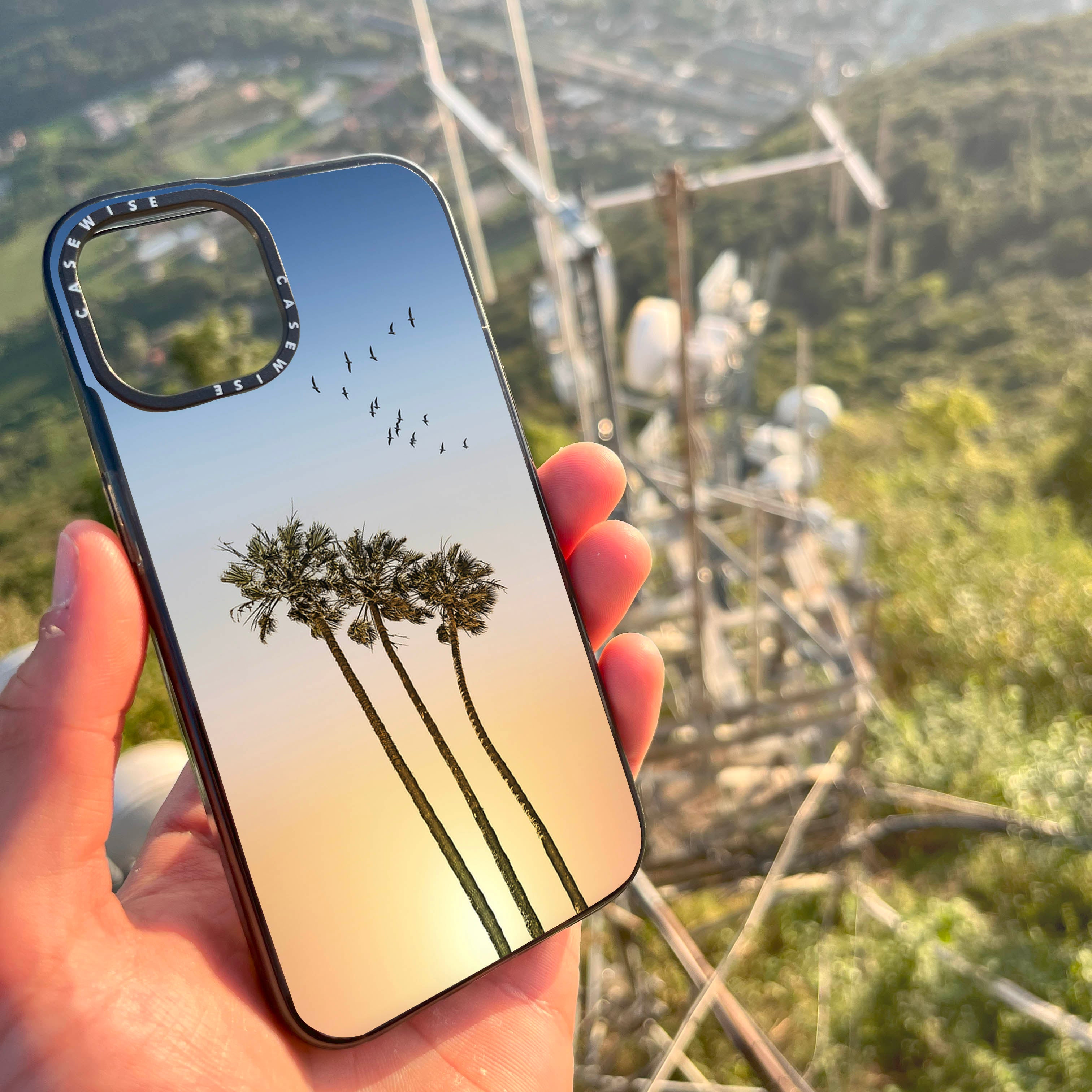 CASEWISE CASEWISE