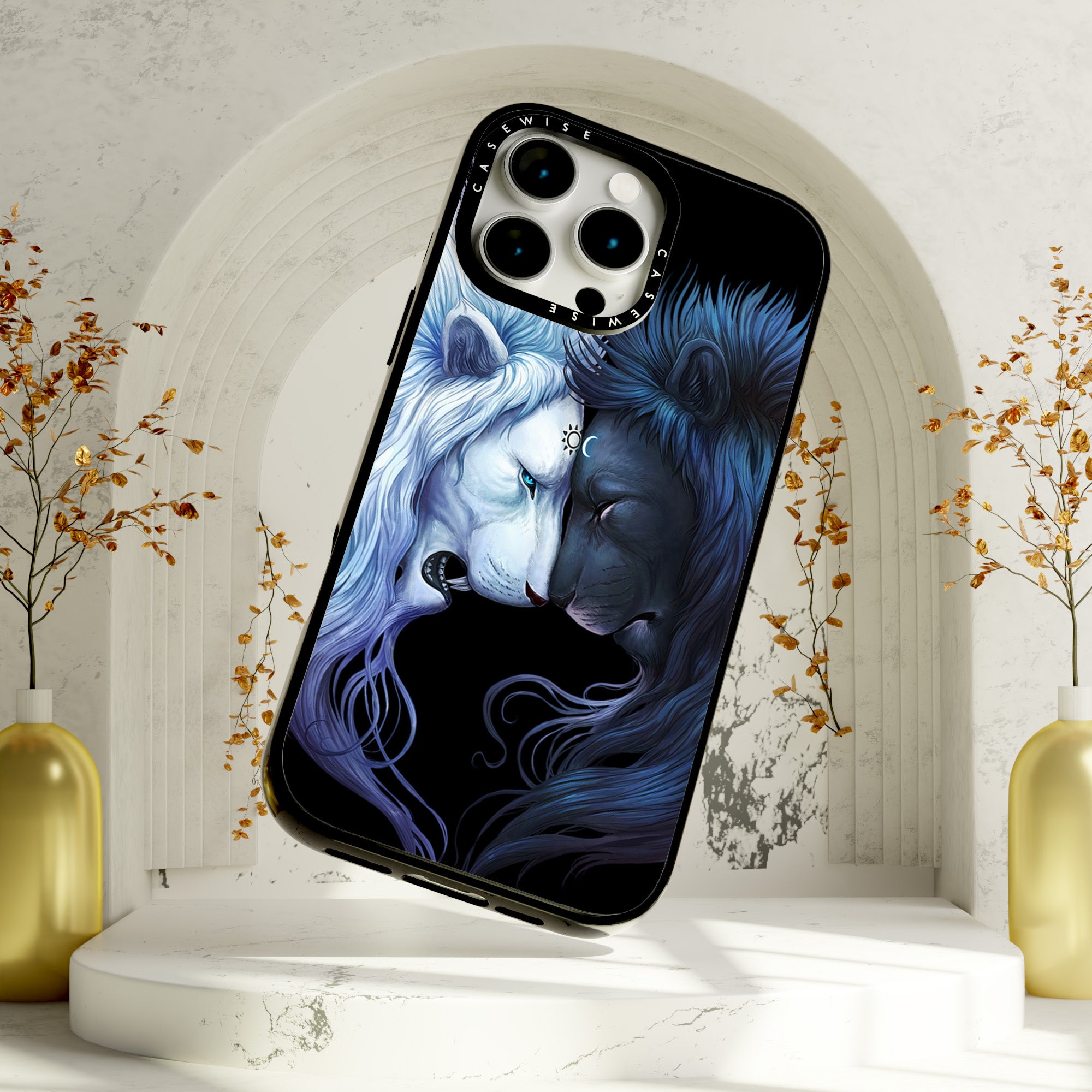 CASEWISE CASEWISE