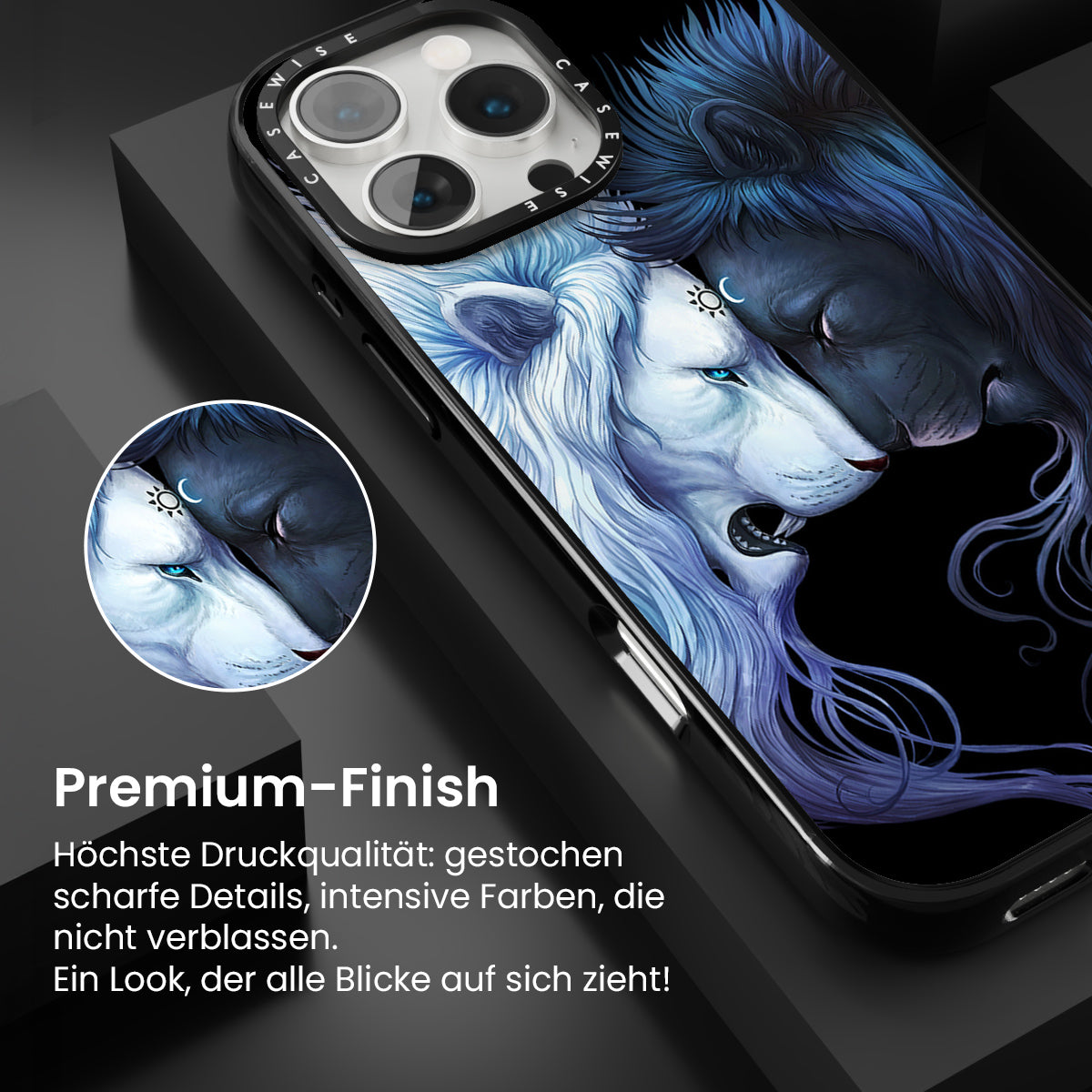 CASEWISE CASEWISE

Premium-Finish

Höchste Druckqualität: gestochen scharfe Details, intensive Farben, die nicht verblassen.
Ein Look, der alle Blicke auf sich zieht!