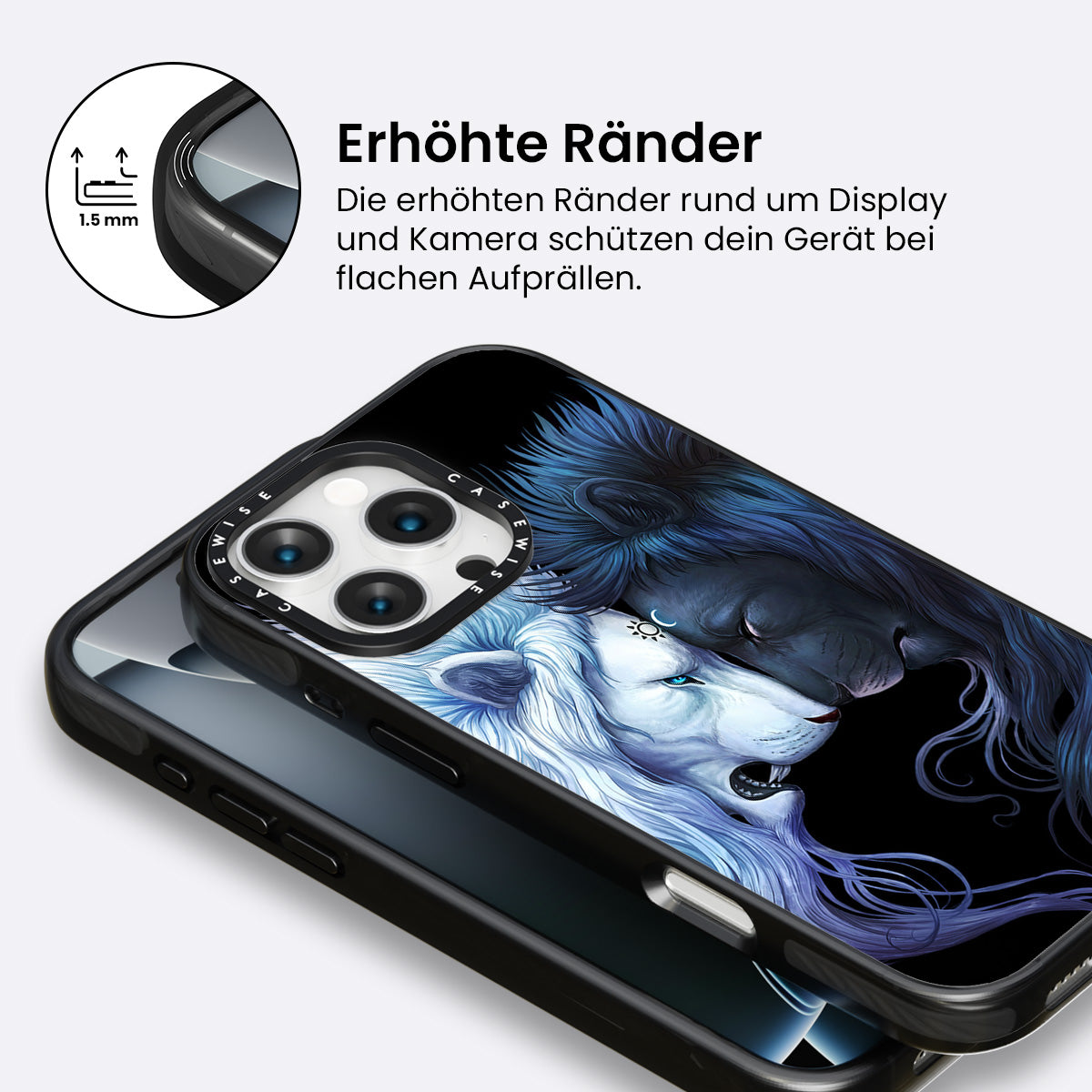 1.5 mm

Erhöhte Ränder

Die erhöhten Ränder rund um Display und Kamera schützen dein Gerät bei flachen Aufprällen.

CASEWISE CASEWISE