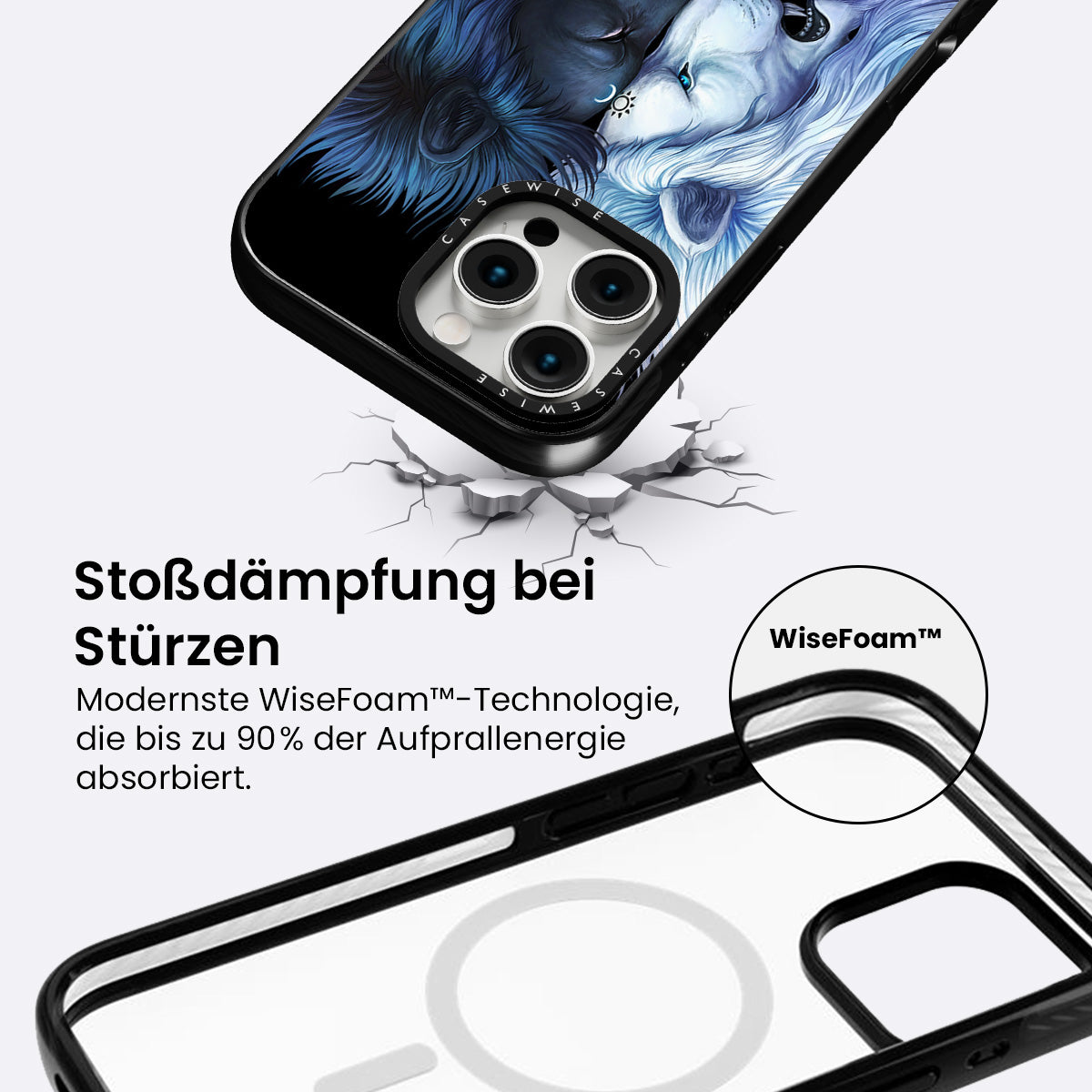 CASEWISE

CASEWISE

Stoßdämpfung bei Stürzen

Modernste WiseFoam™-Technologie, die bis zu 90% der Aufprallenergie absorbiert.

WiseFoam™