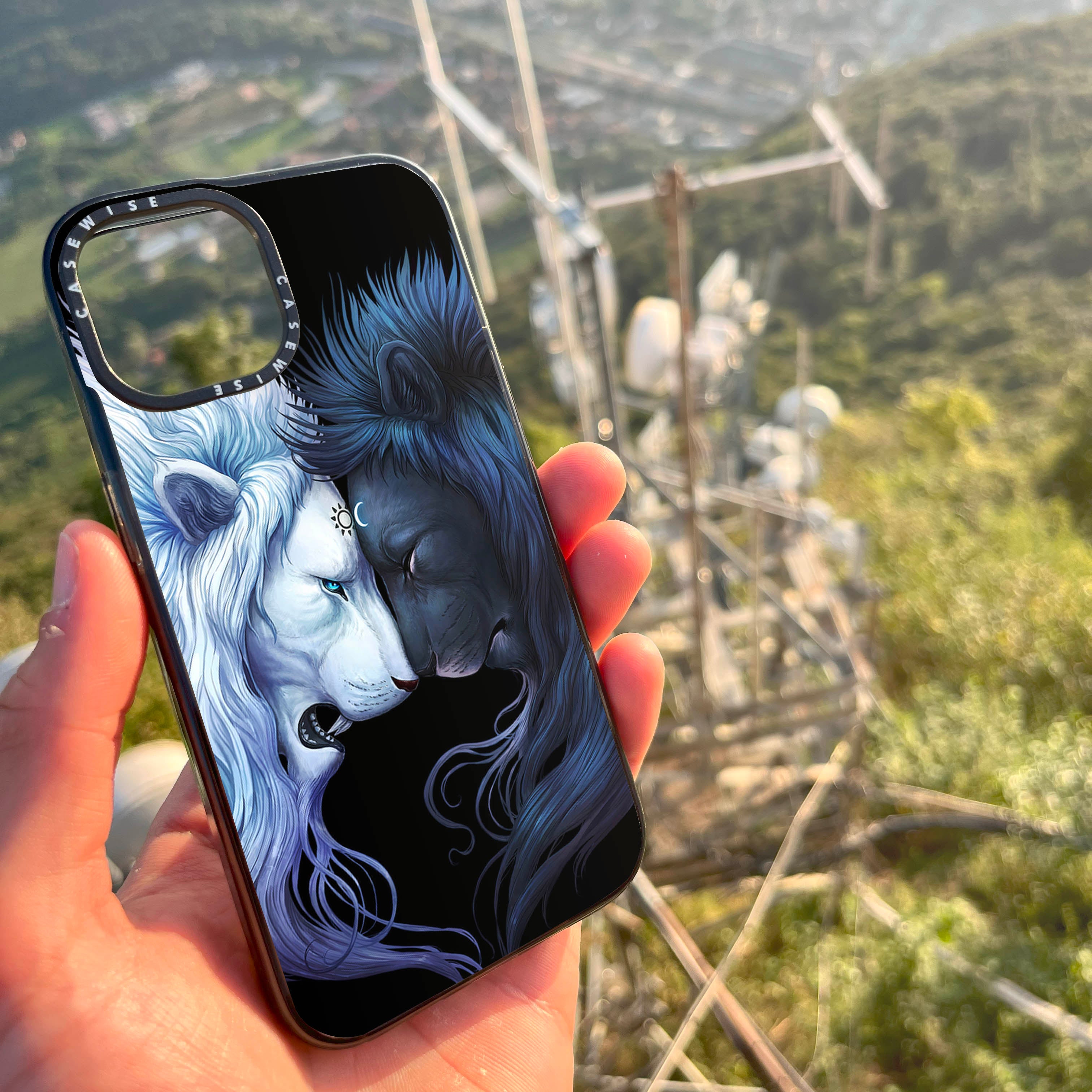 CASEWISE CASEWISE