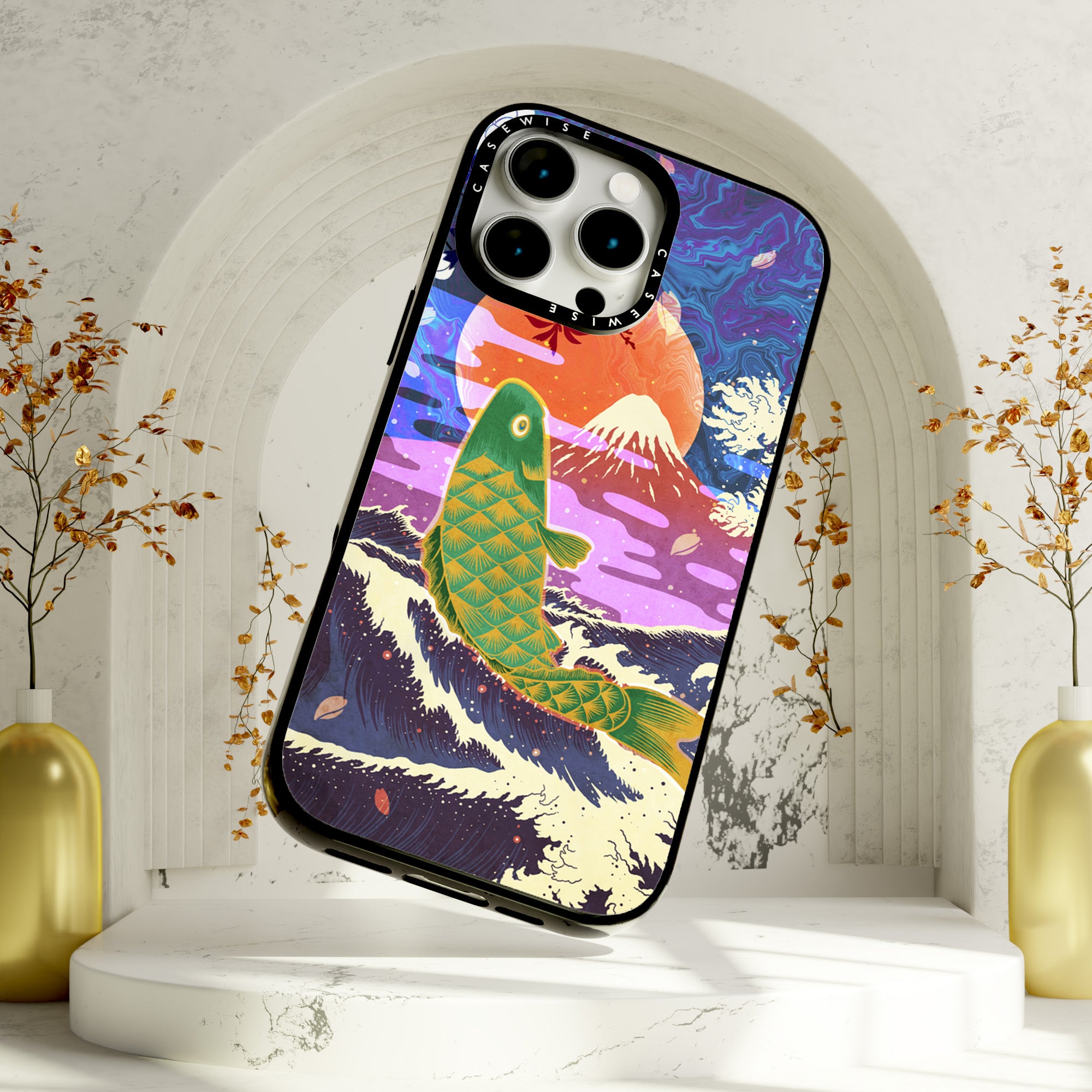 CASEWISE CASEWISE