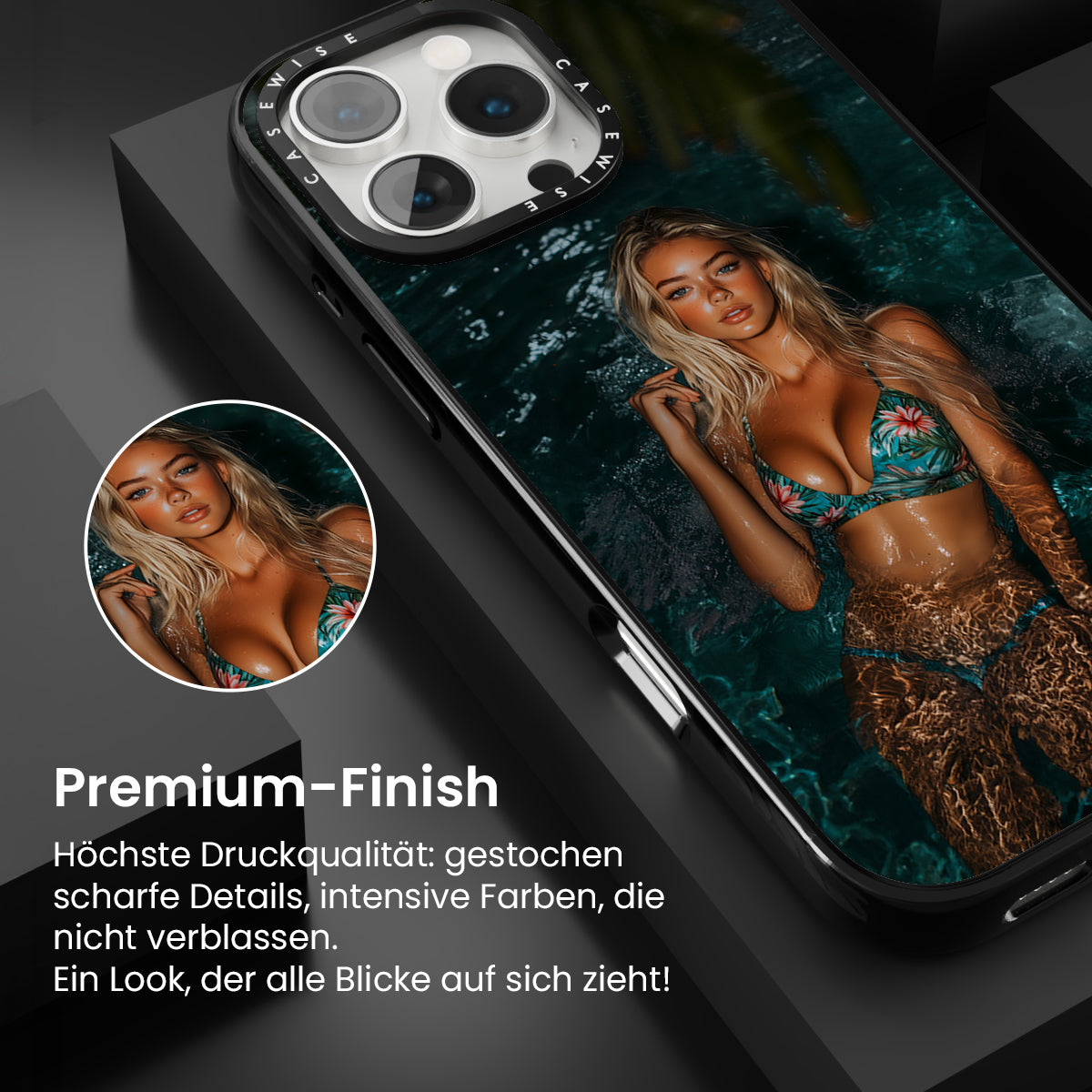 CASEWISE CASEWISE

Premium-Finish

Höchste Druckqualität: gestochen scharfe Details, intensive Farben, die nicht verblassen.
Ein Look, der alle Blicke auf sich zieht!