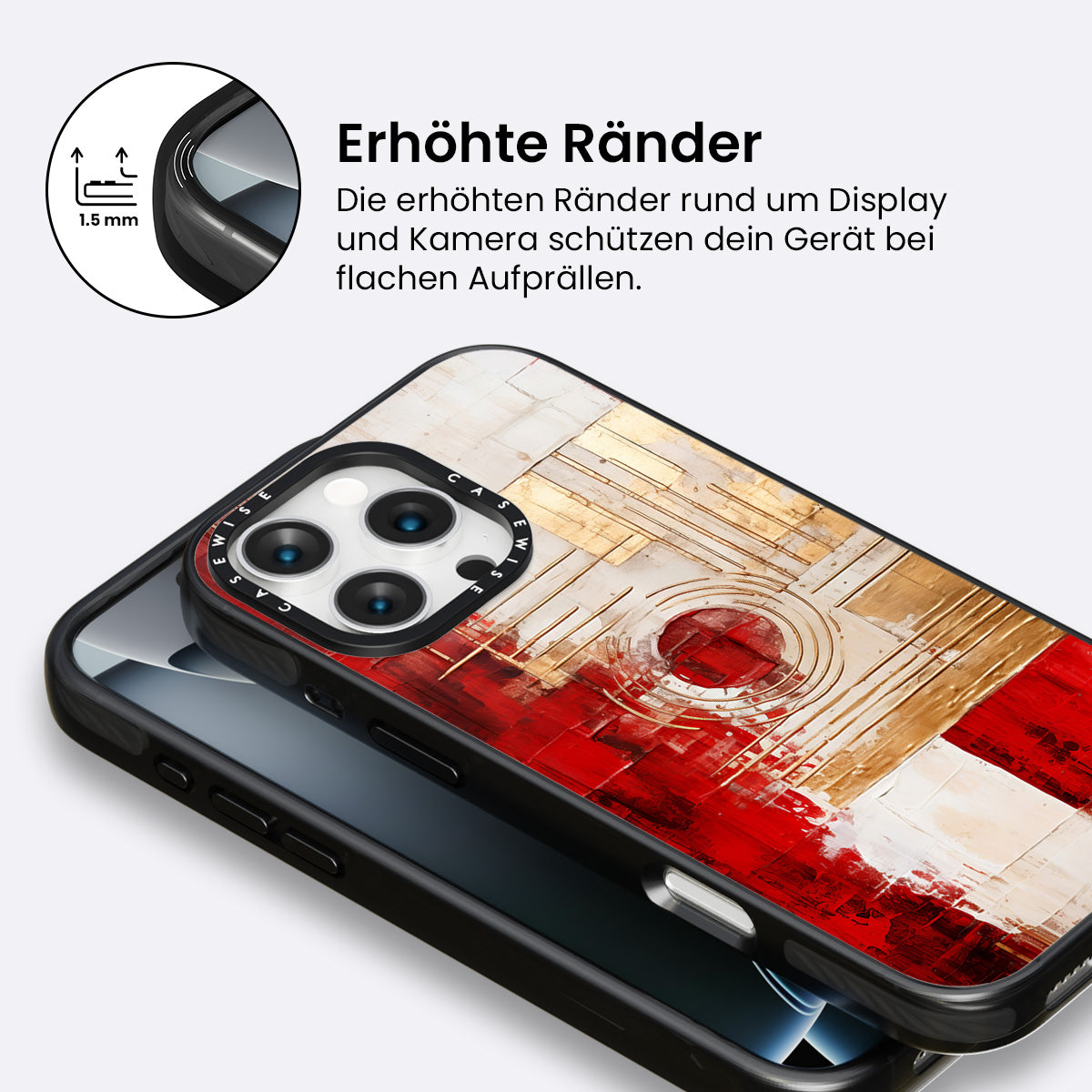 1.5 mm

Erhöhte Ränder

Die erhöhten Ränder rund um Display und Kamera schützen dein Gerät bei flachen Aufprällen.

CASEWISE CASEWISE