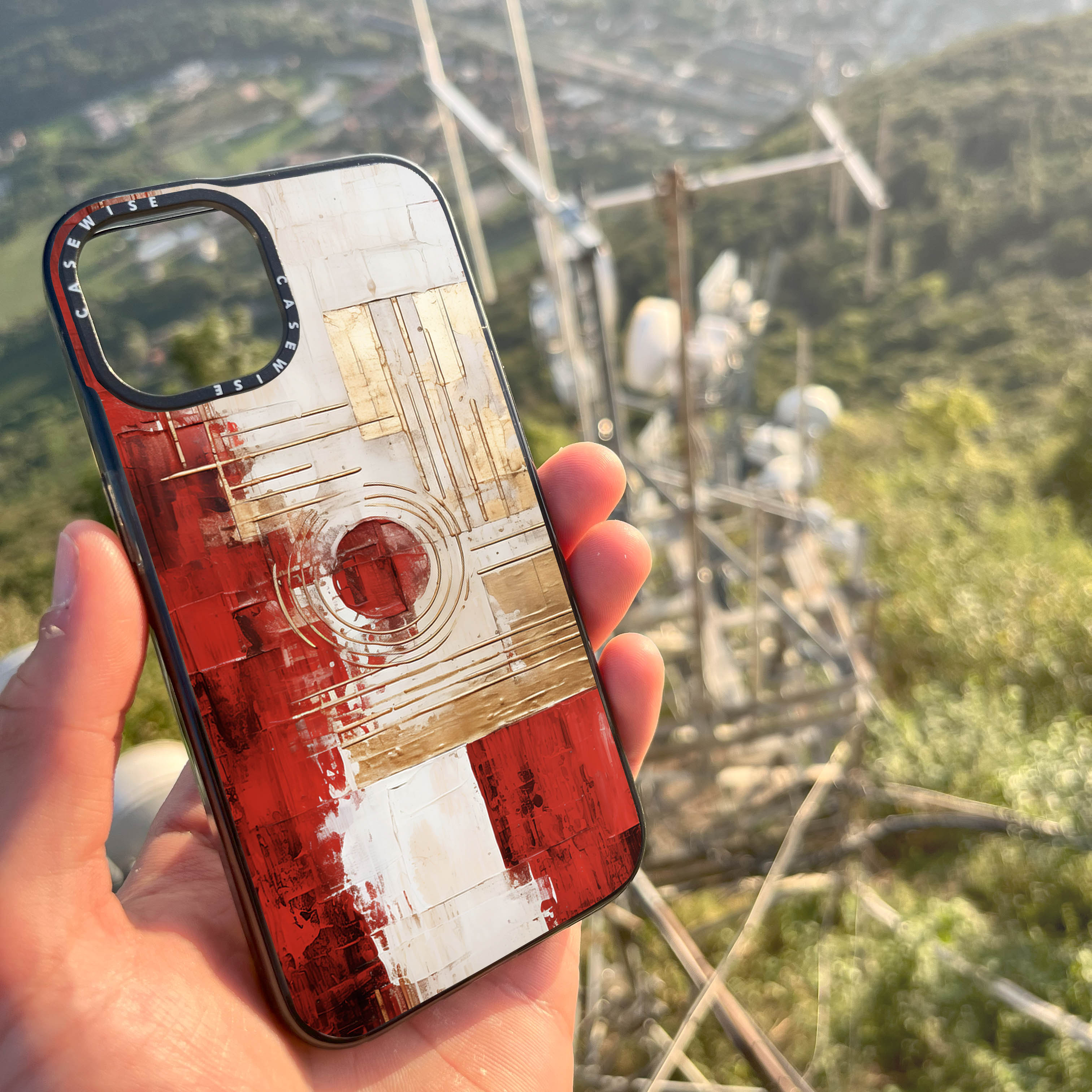 CASEWISE CASEWISE