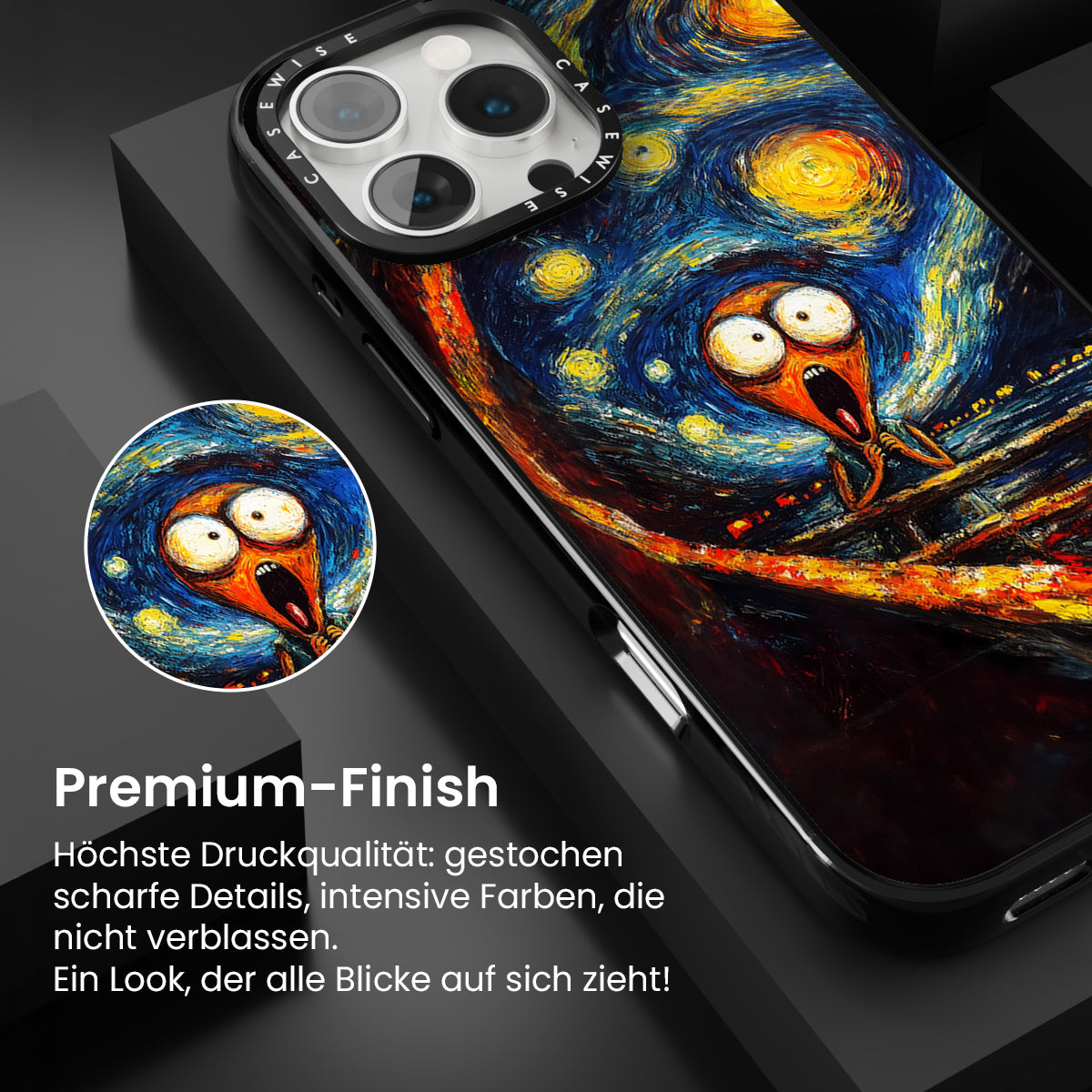 CASEWISE CASEWISE

Premium-Finish

Höchste Druckqualität: gestochen scharfe Details, intensive Farben, die nicht verblassen.
Ein Look, der alle Blicke auf sich zieht!