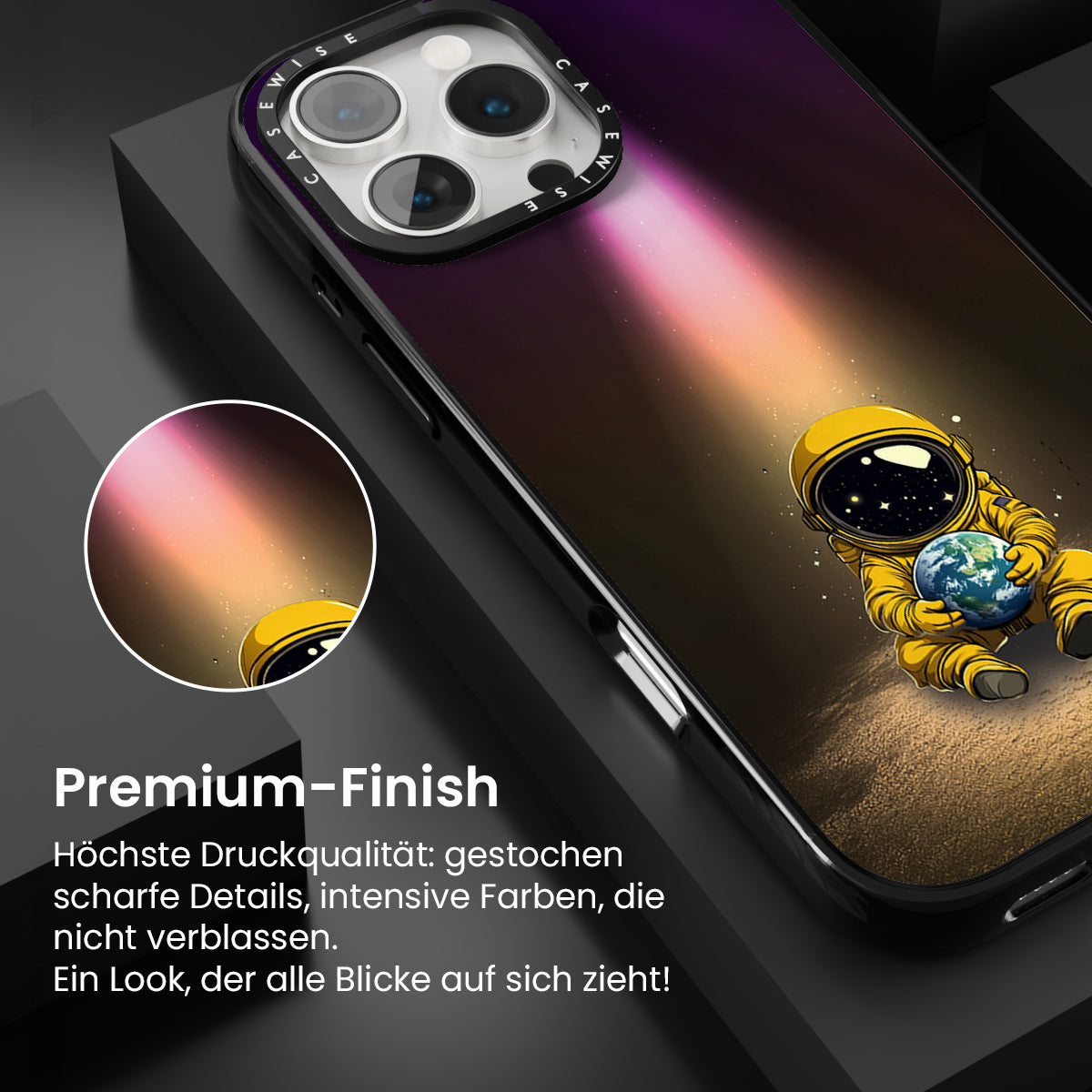 CASEWISE CASEWISE

Premium-Finish

Höchste Druckqualität: gestochen scharfe Details, intensive Farben, die nicht verblassen.
Ein Look, der alle Blicke auf sich zieht!