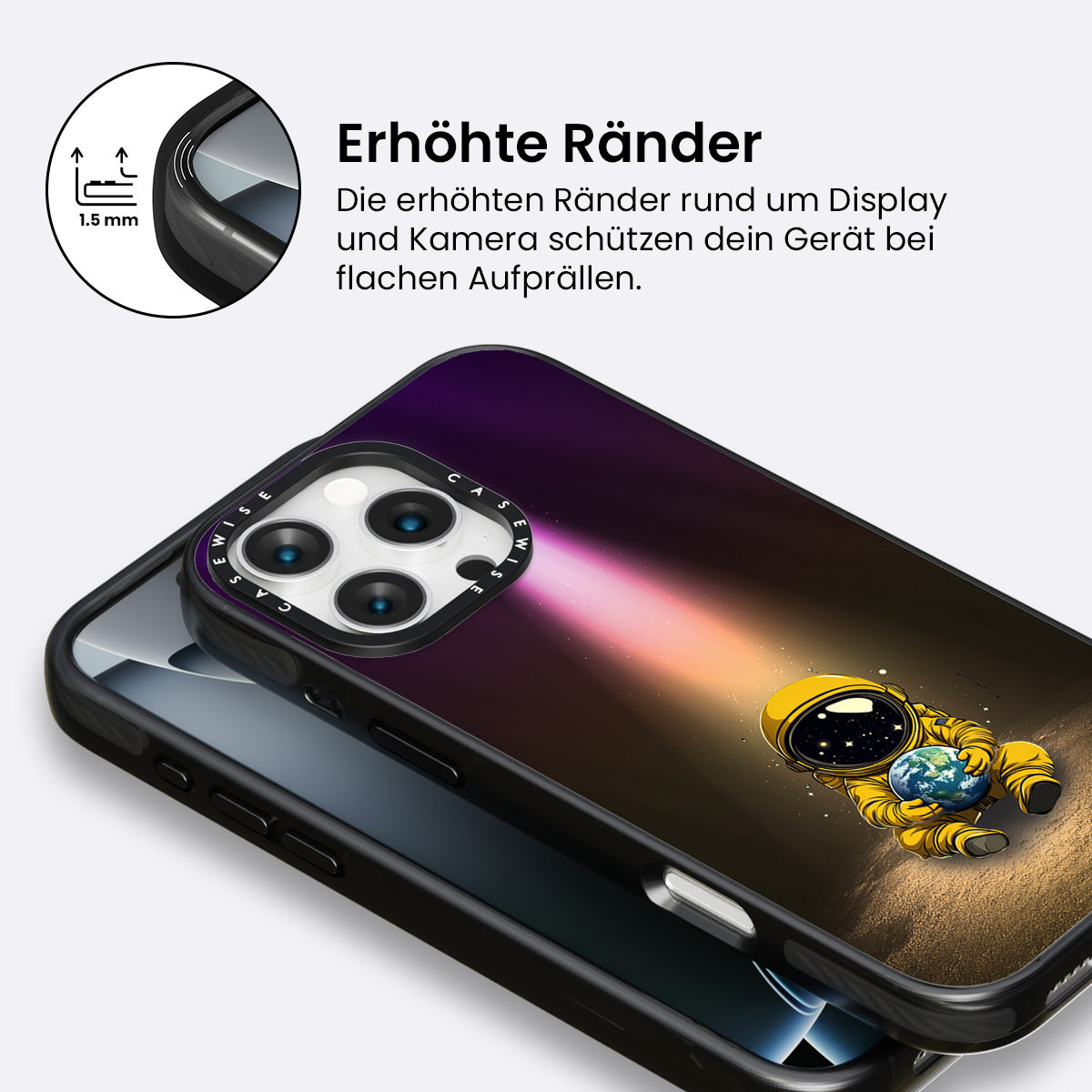 1.5 mm

Erhöhte Ränder

Die erhöhten Ränder rund um Display und Kamera schützen dein Gerät bei flachen Aufprällen.

CASEWISE CASEWISE