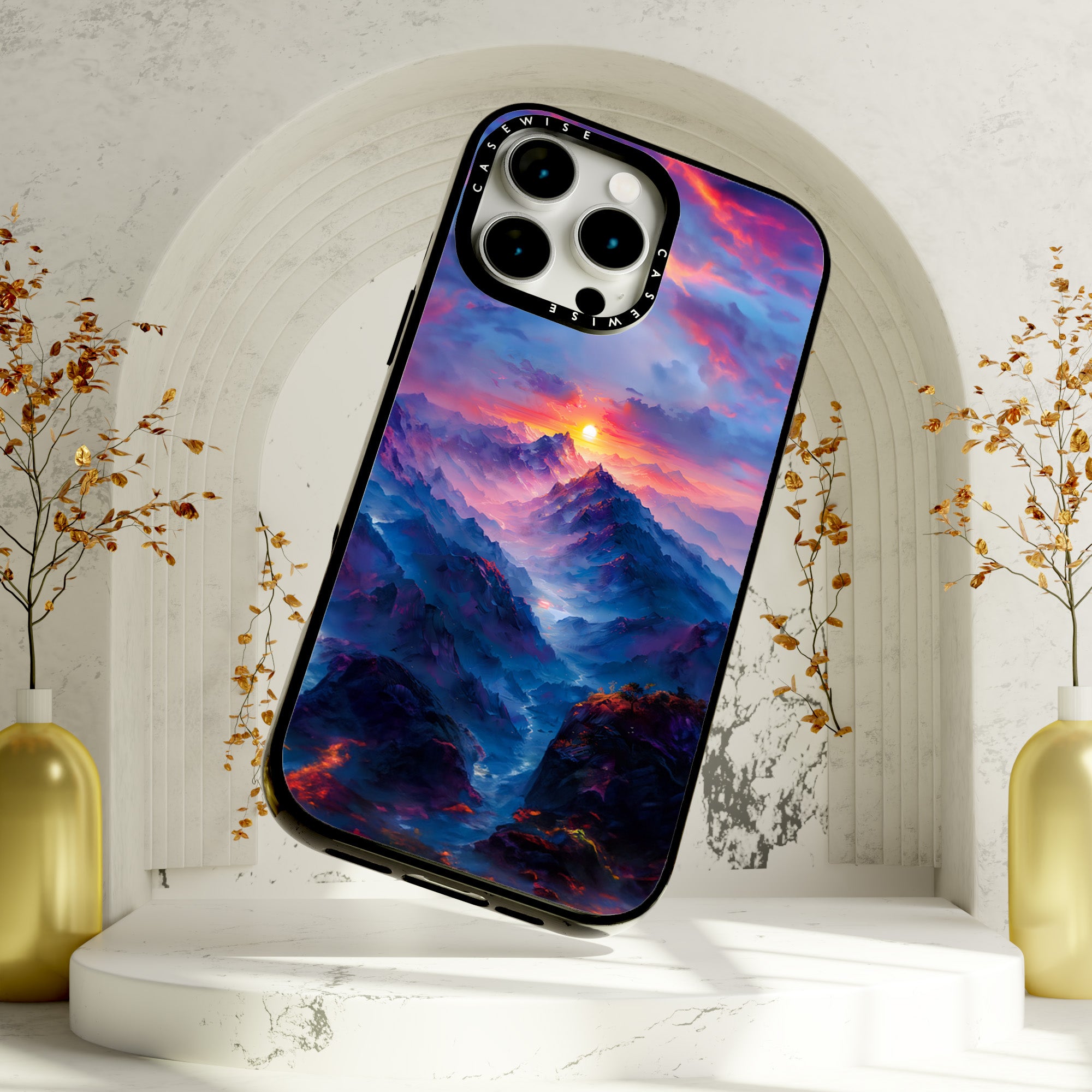 CASEWISE
CASEWISE