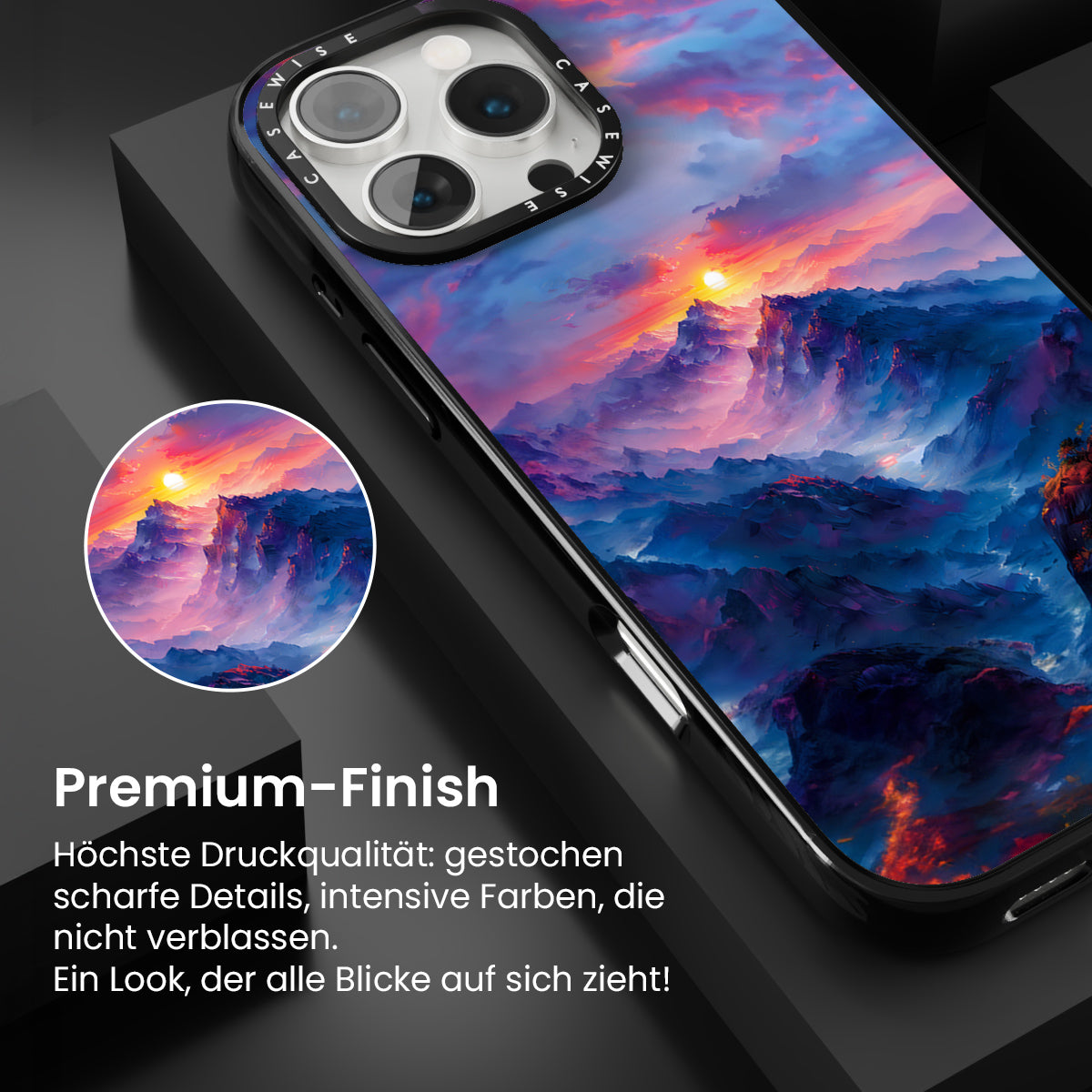 CASEWISE CASEWISE

Premium-Finish

Höchste Druckqualität: gestochen scharfe Details, intensive Farben, die nicht verblassen.
Ein Look, der alle Blicke auf sich zieht!