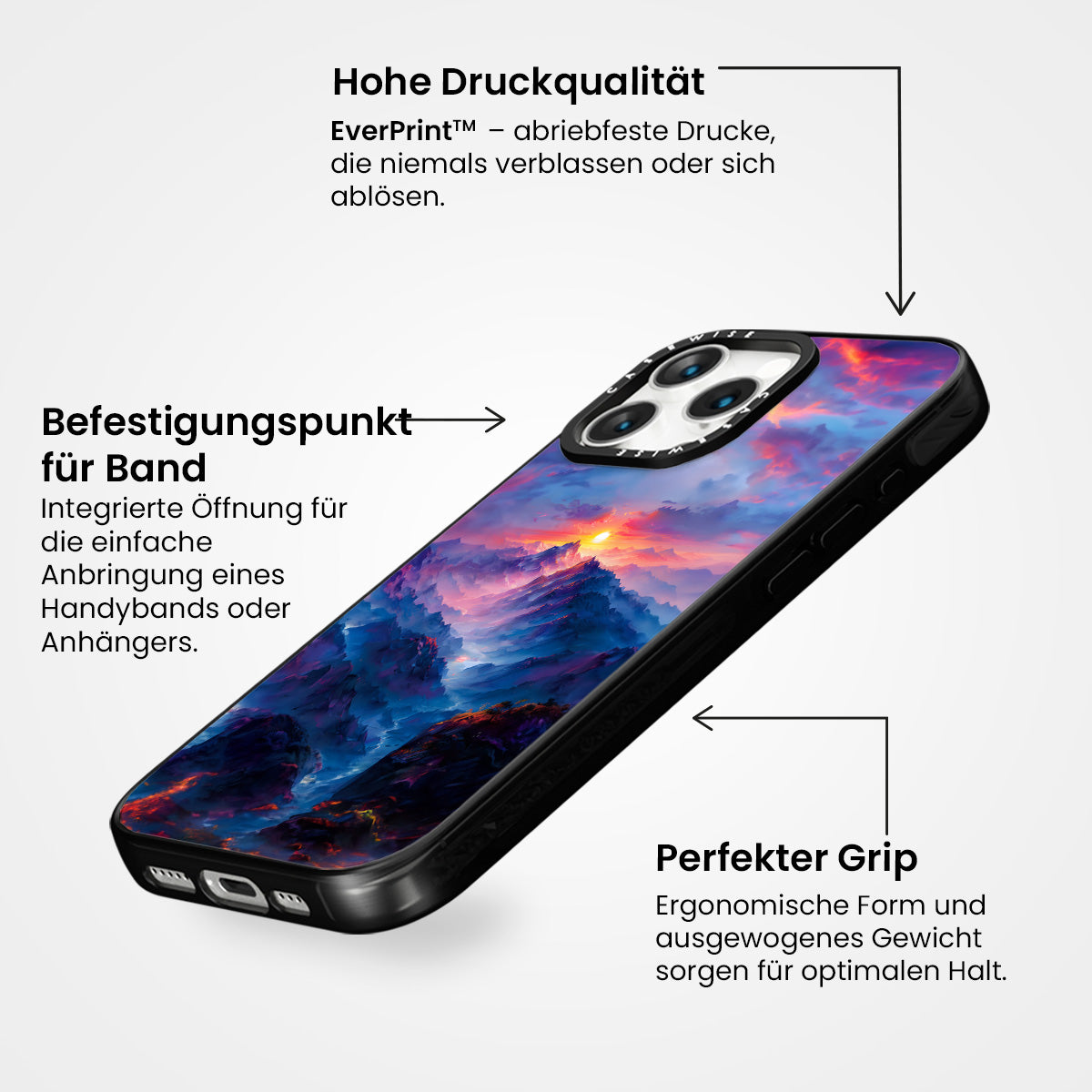 Hohe Druckqualität

EverPrint™ – abriebfeste Drucke, die niemals verblassen oder sich ablösen.

Befestigungspunkt für Band

Integrierte Öffnung für die einfache Anbringung eines Handybands oder Anhängers.

CASEWISE

CASEWISE

Perfekter Grip

Ergonomische Form und ausgewogenes Gewicht sorgen für optimalen Halt.