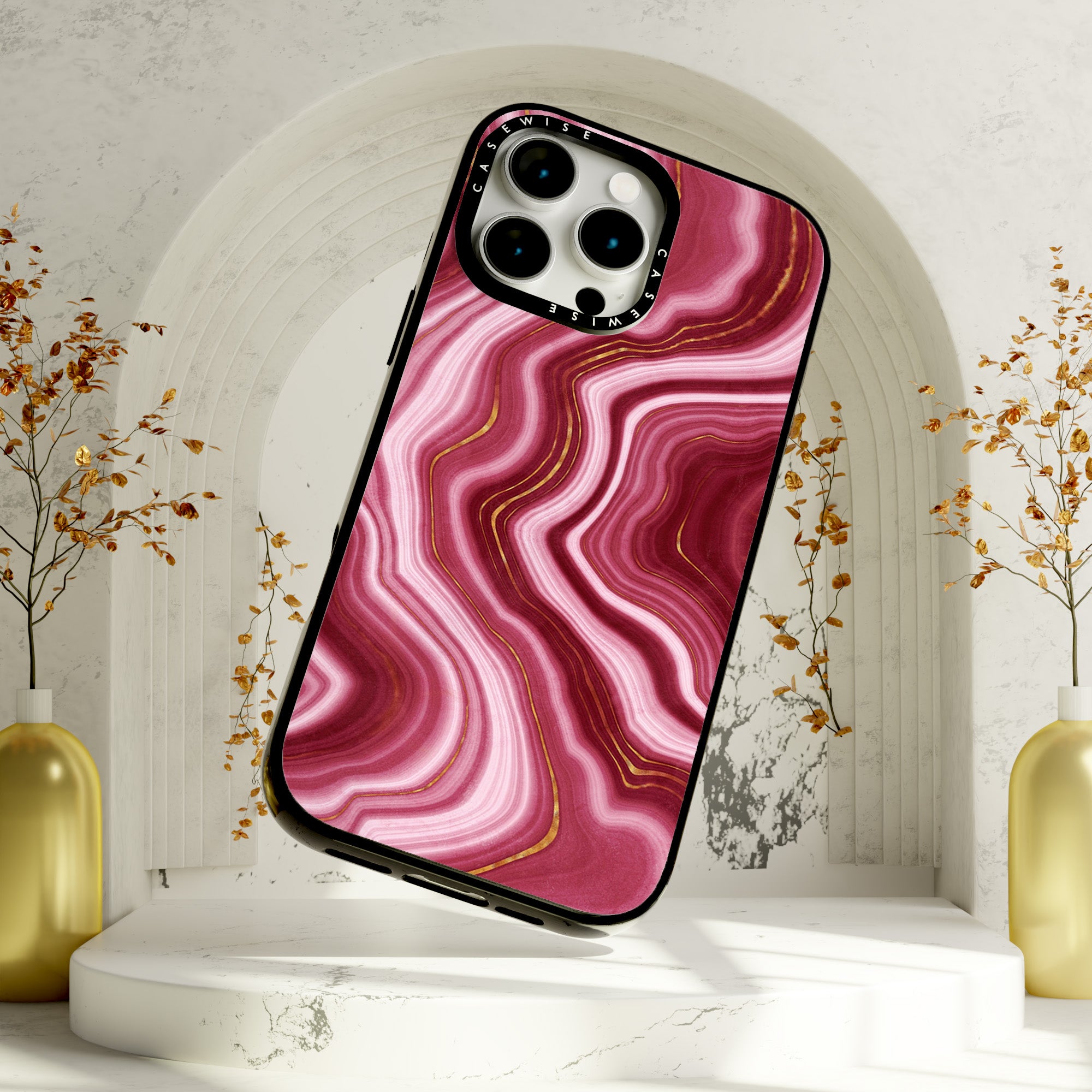 CASEWISE
CASEWISE