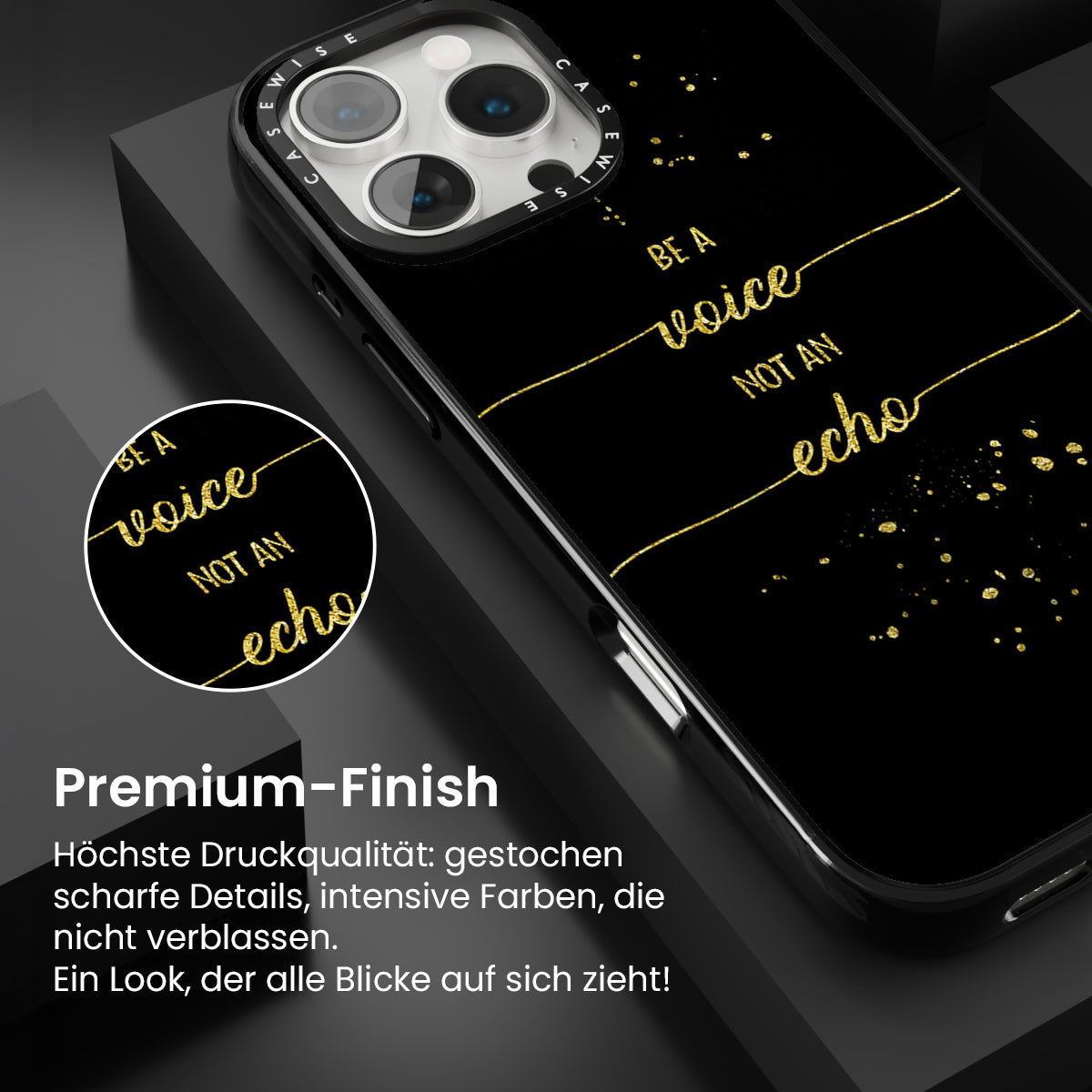 CASEWISE CASEWISE

BE A voice NOT AN echo

BE A voice NOT AN echo

Premium-Finish

Höchste Druckqualität: gestochen scharfe Details, intensive Farben, die nicht verblassen.
Ein Look, der alle Blicke auf sich zieht!