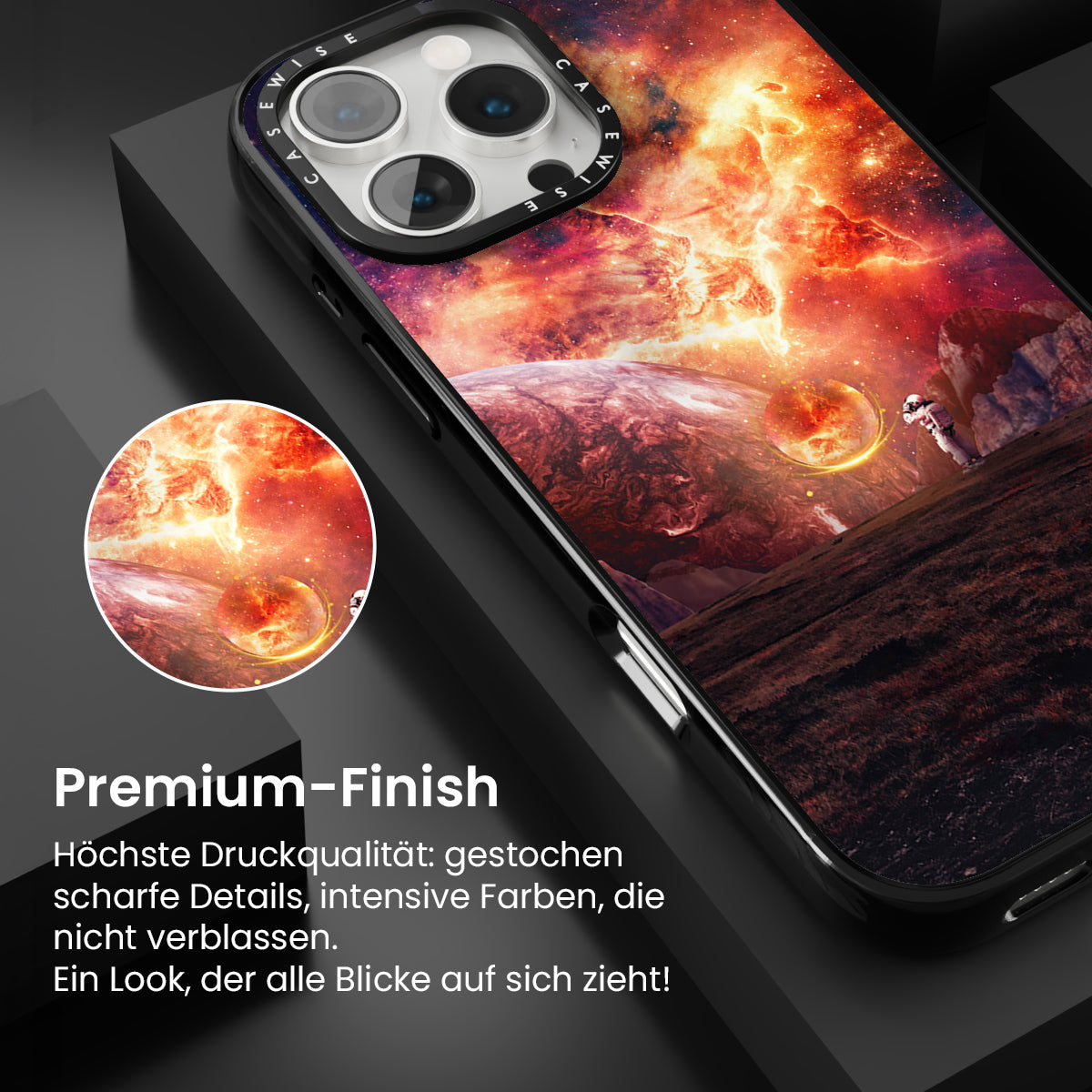 CASEWISE CASEWISE

Premium-Finish

Höchste Druckqualität: gestochen scharfe Details, intensive Farben, die nicht verblassen.
Ein Look, der alle Blicke auf sich zieht!