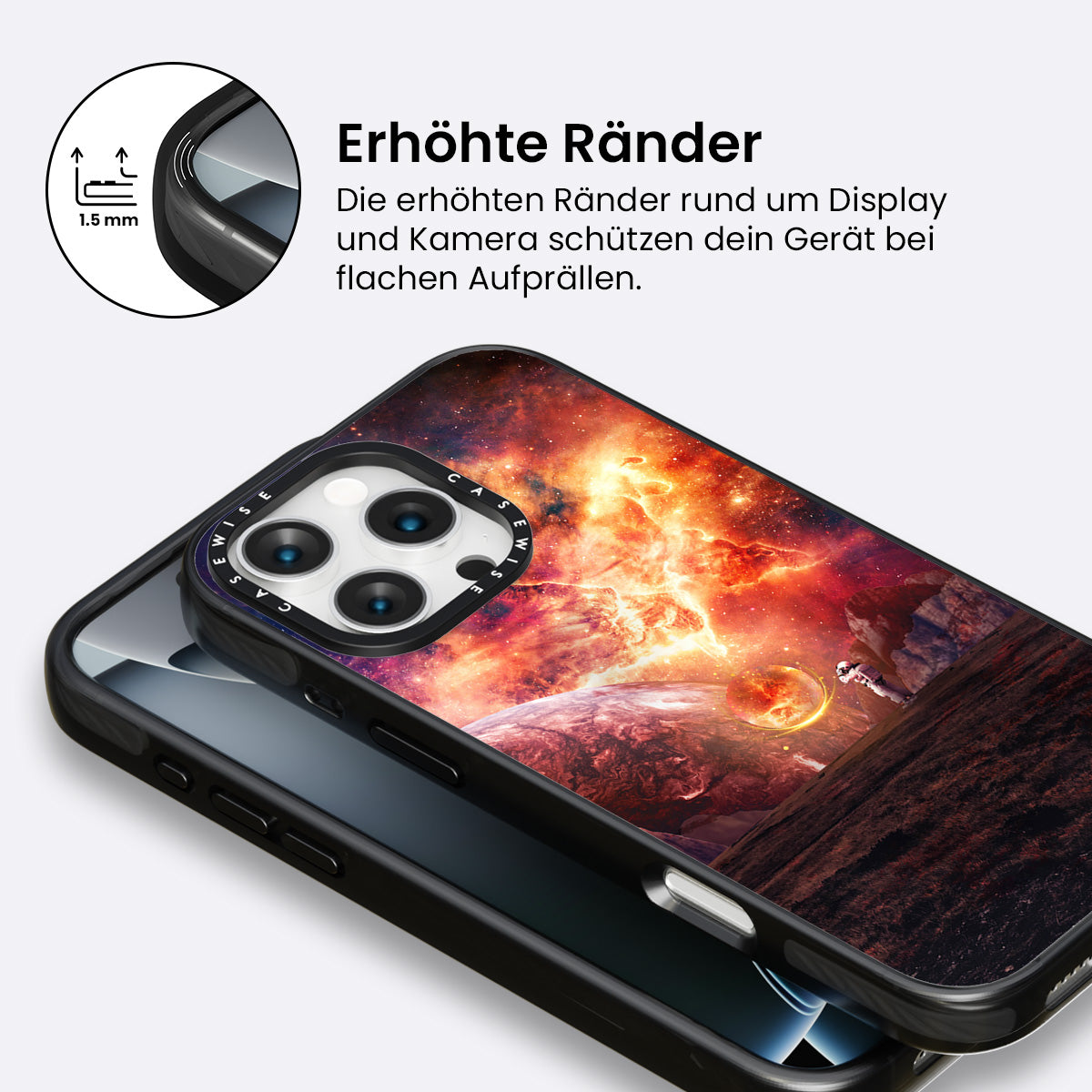 1.5 mm

Erhöhte Ränder

Die erhöhten Ränder rund um Display und Kamera schützen dein Gerät bei flachen Aufprällen.

CASEWISE CASEWISE